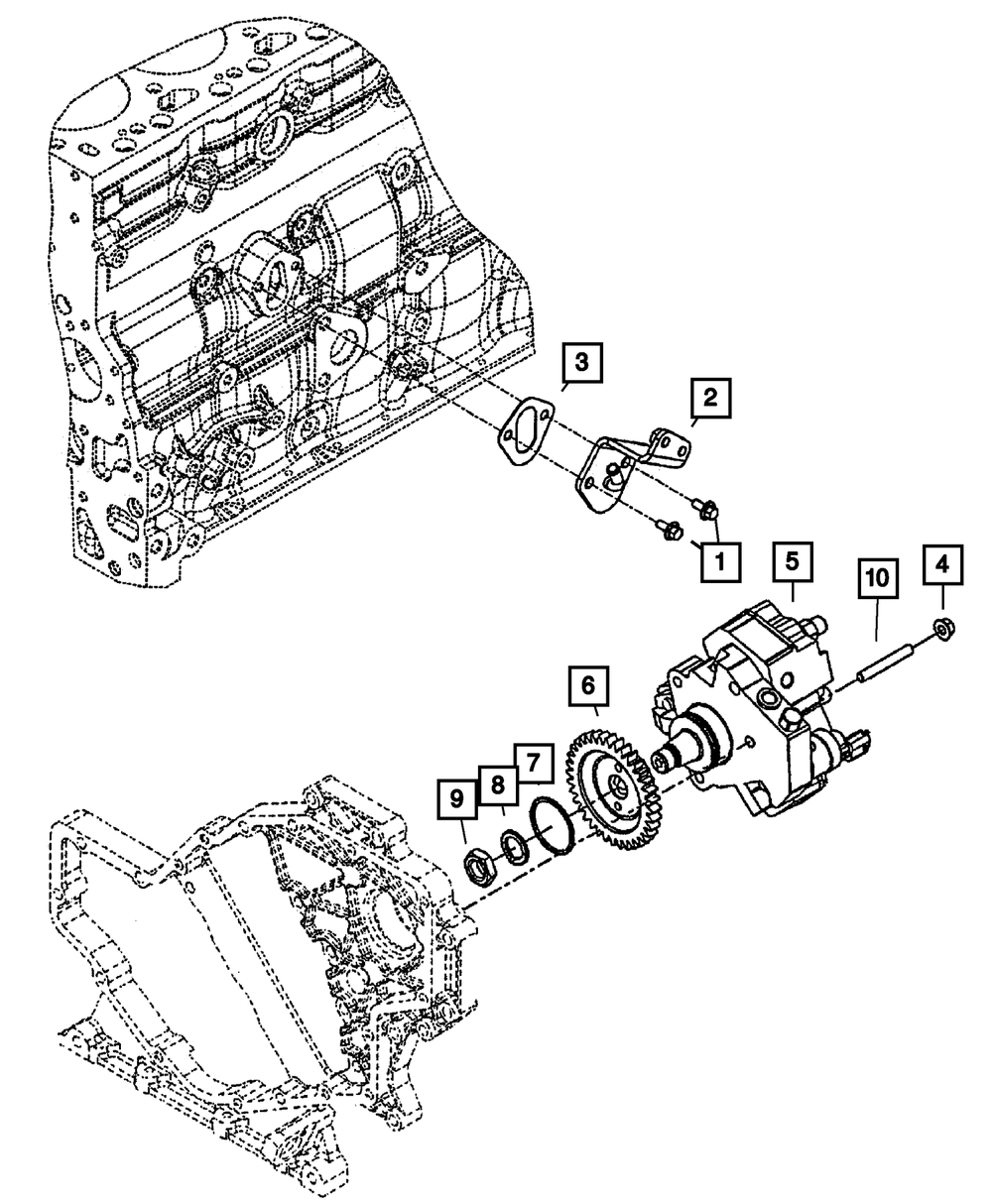 3
2
1
5
10
4
6
7
8
9