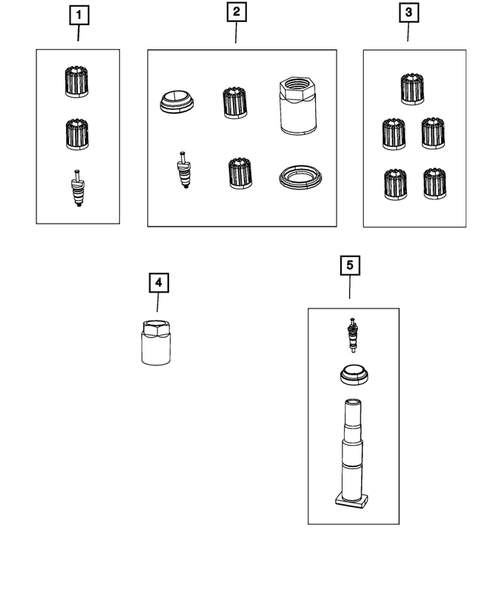 1

2

3

4

5