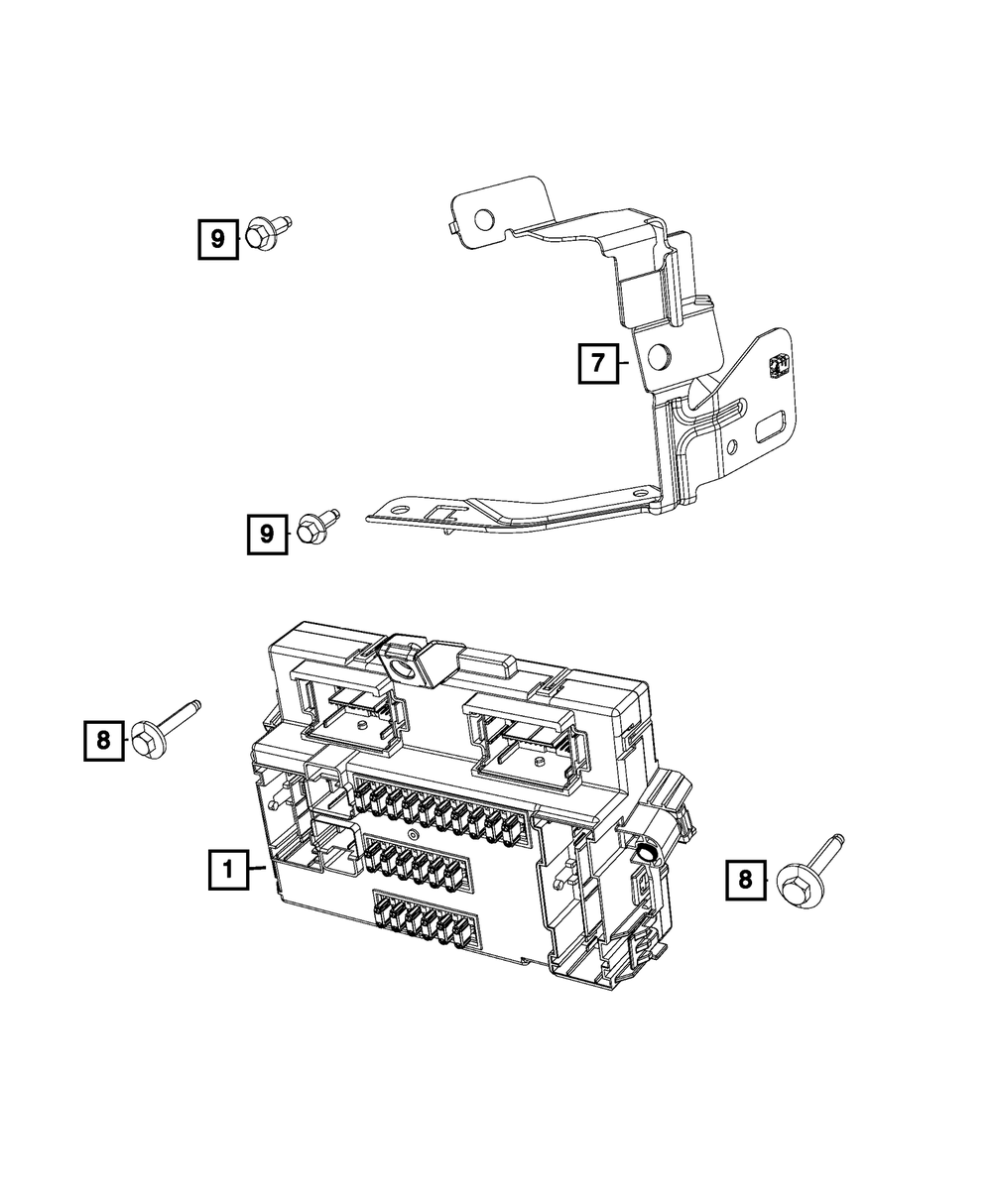 9

7

9

8

1

8