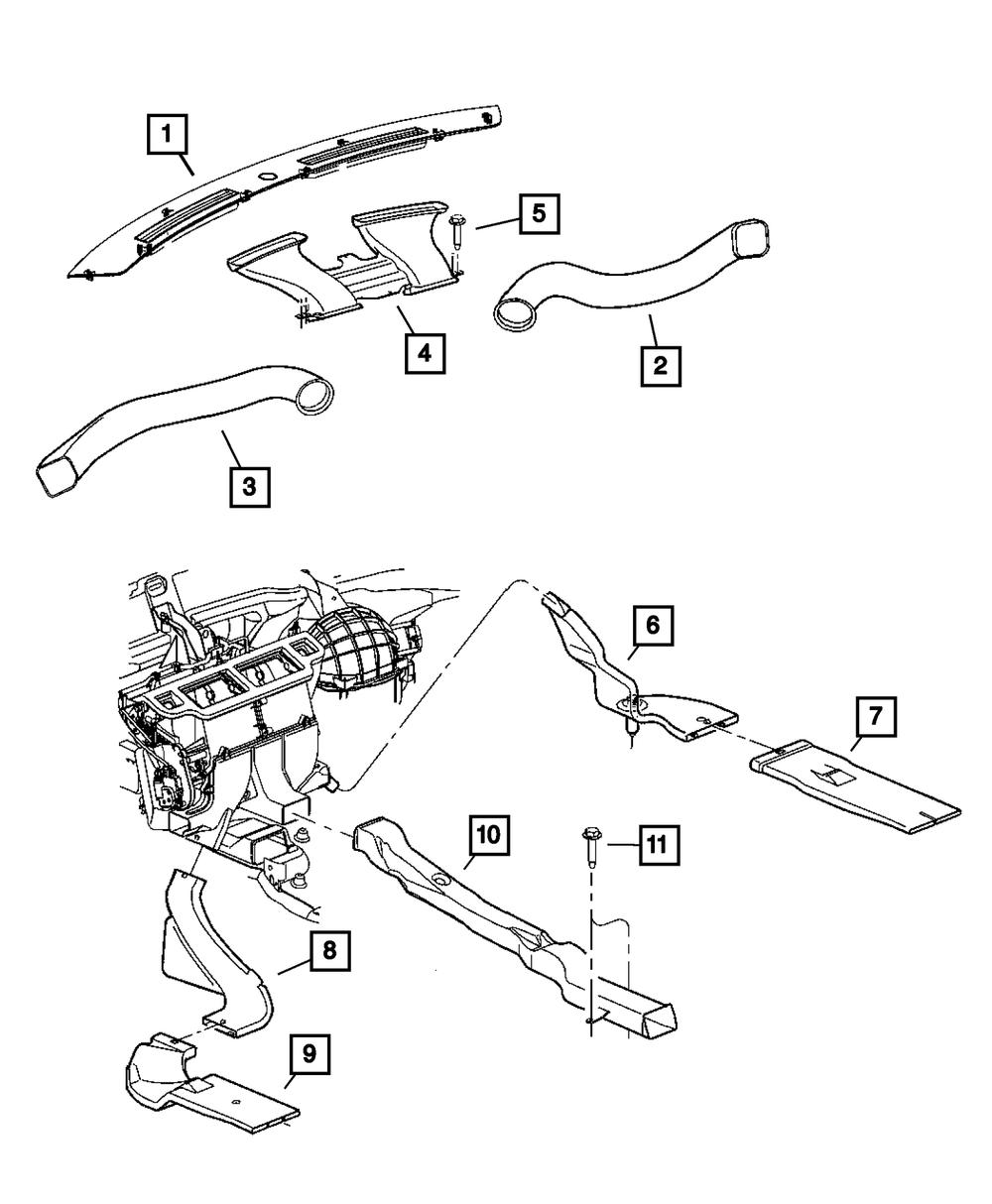 1
5
4
2
3
6
7
10
11
8
9