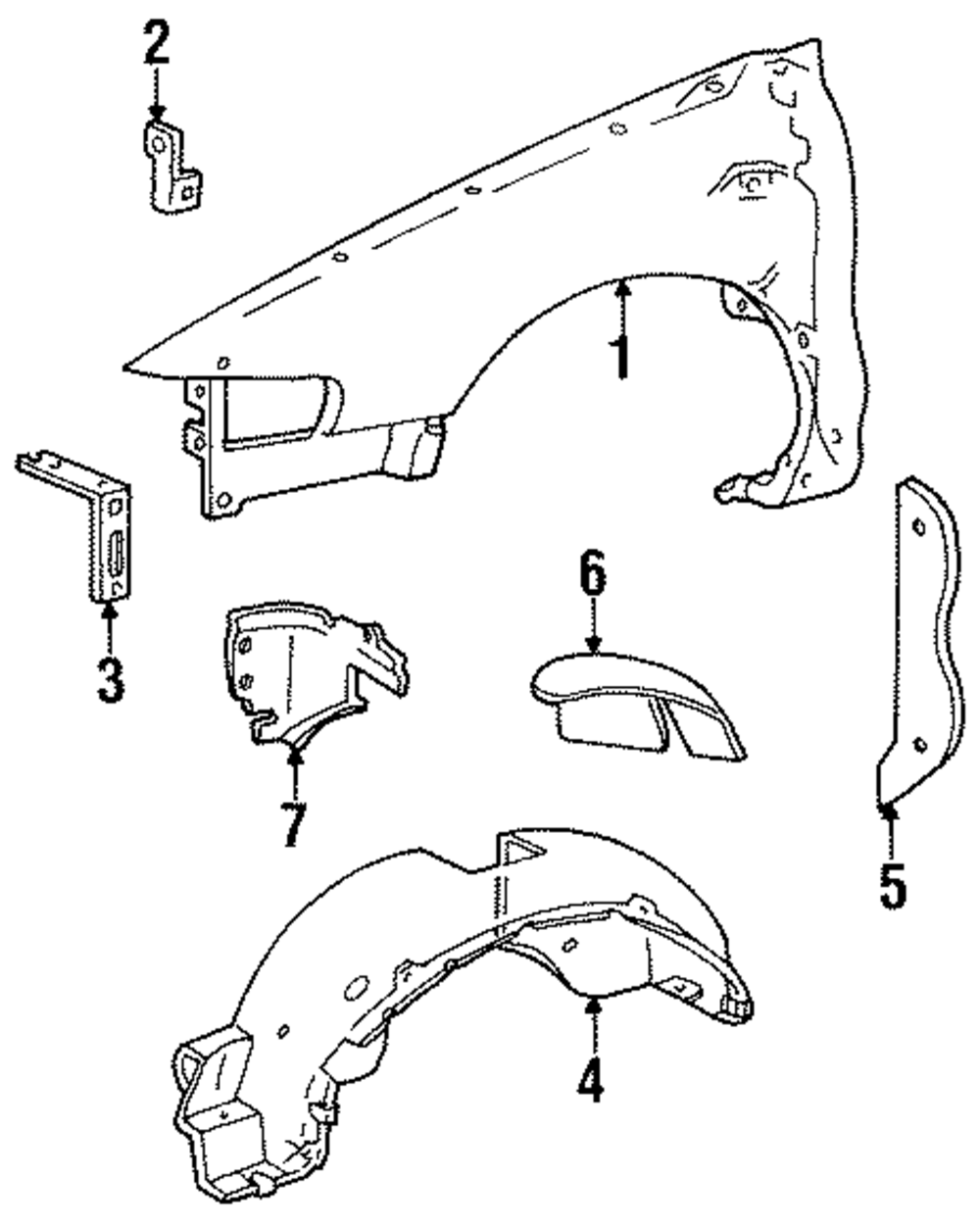 2
1
3
6
7
5
4