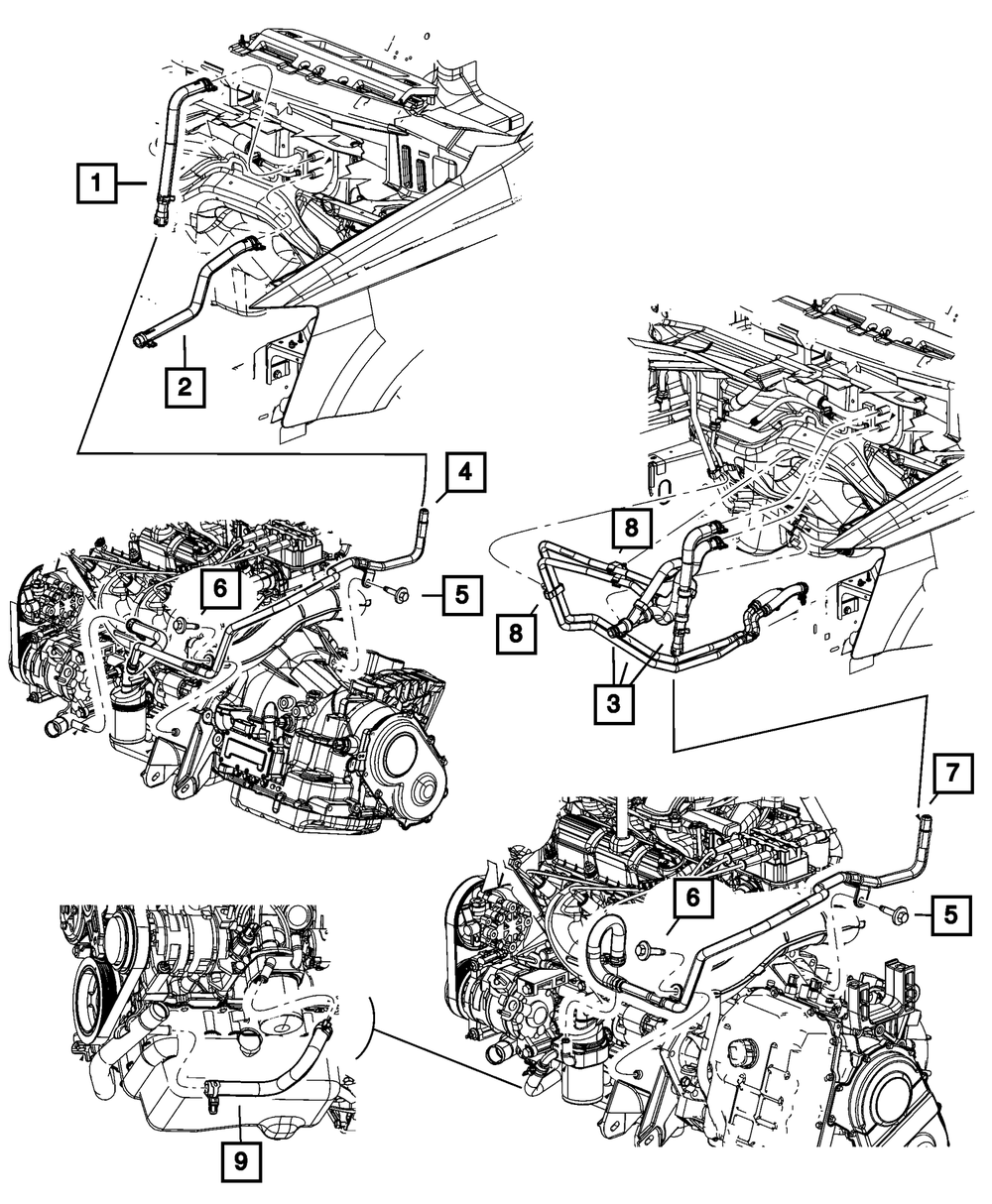 1
2
4
6
5
8
8
3
7
6
5
9