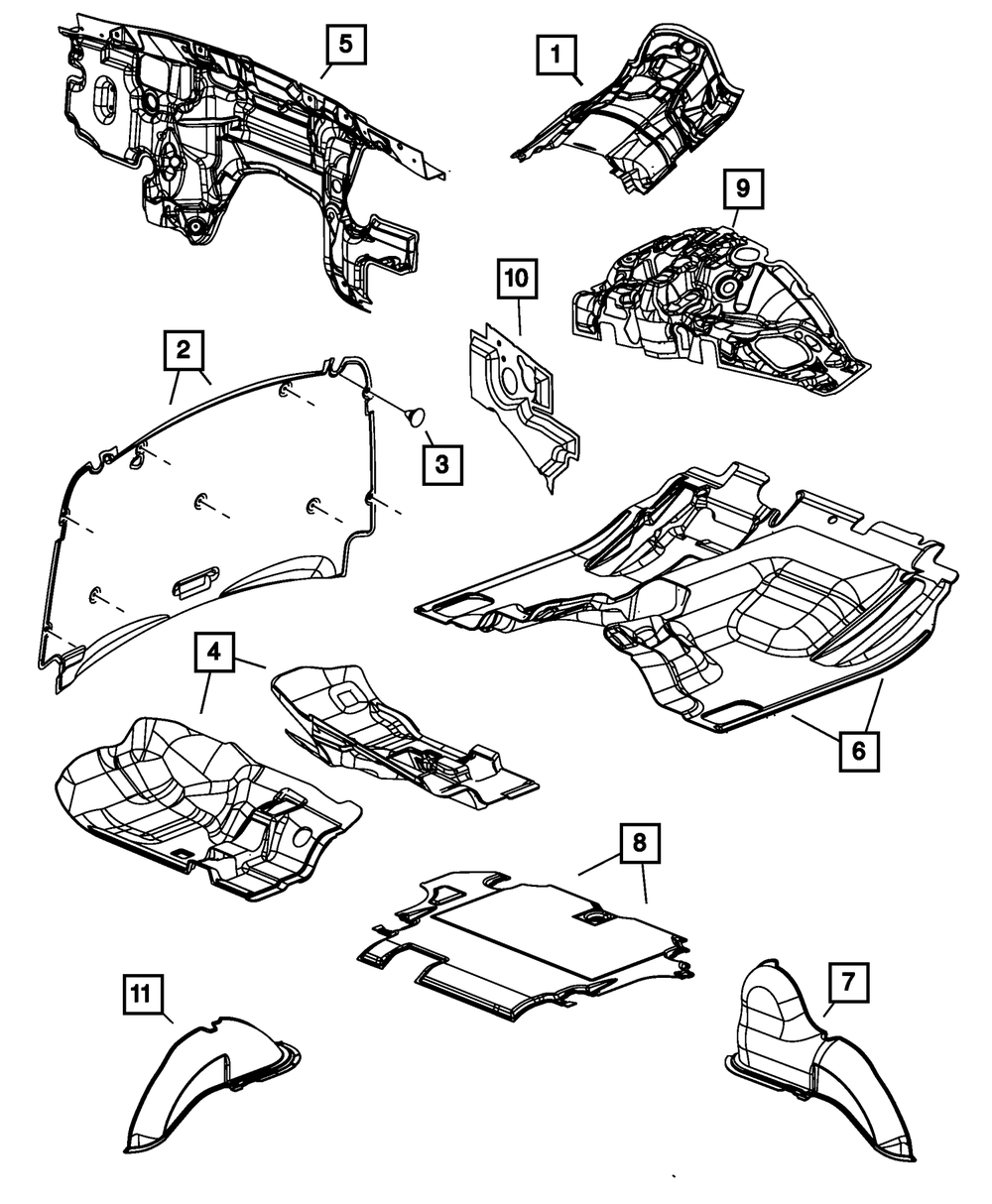 5
1
9
10
2
3
4
6
8
11
7