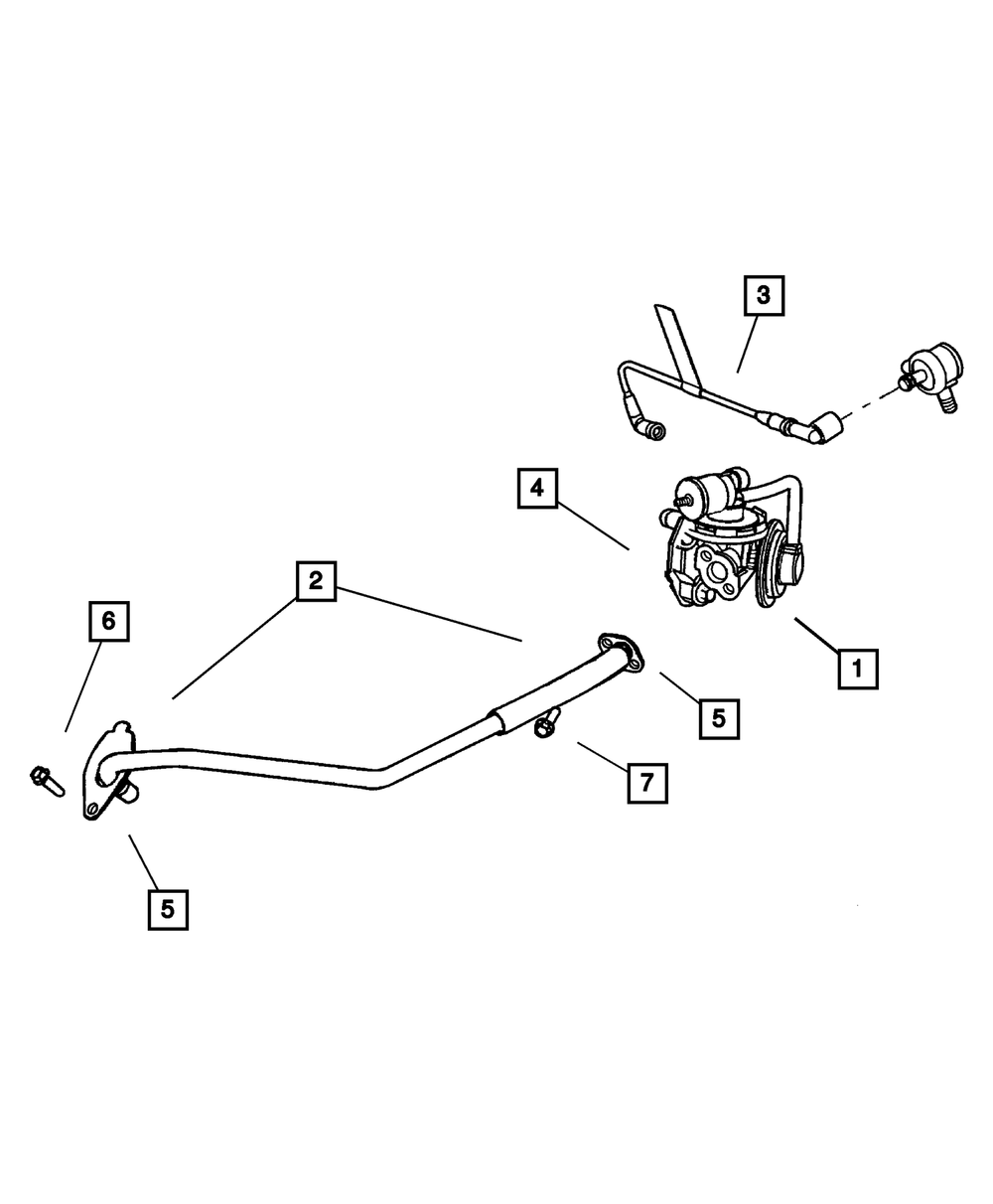 3
4
2
6
1
5
7
5