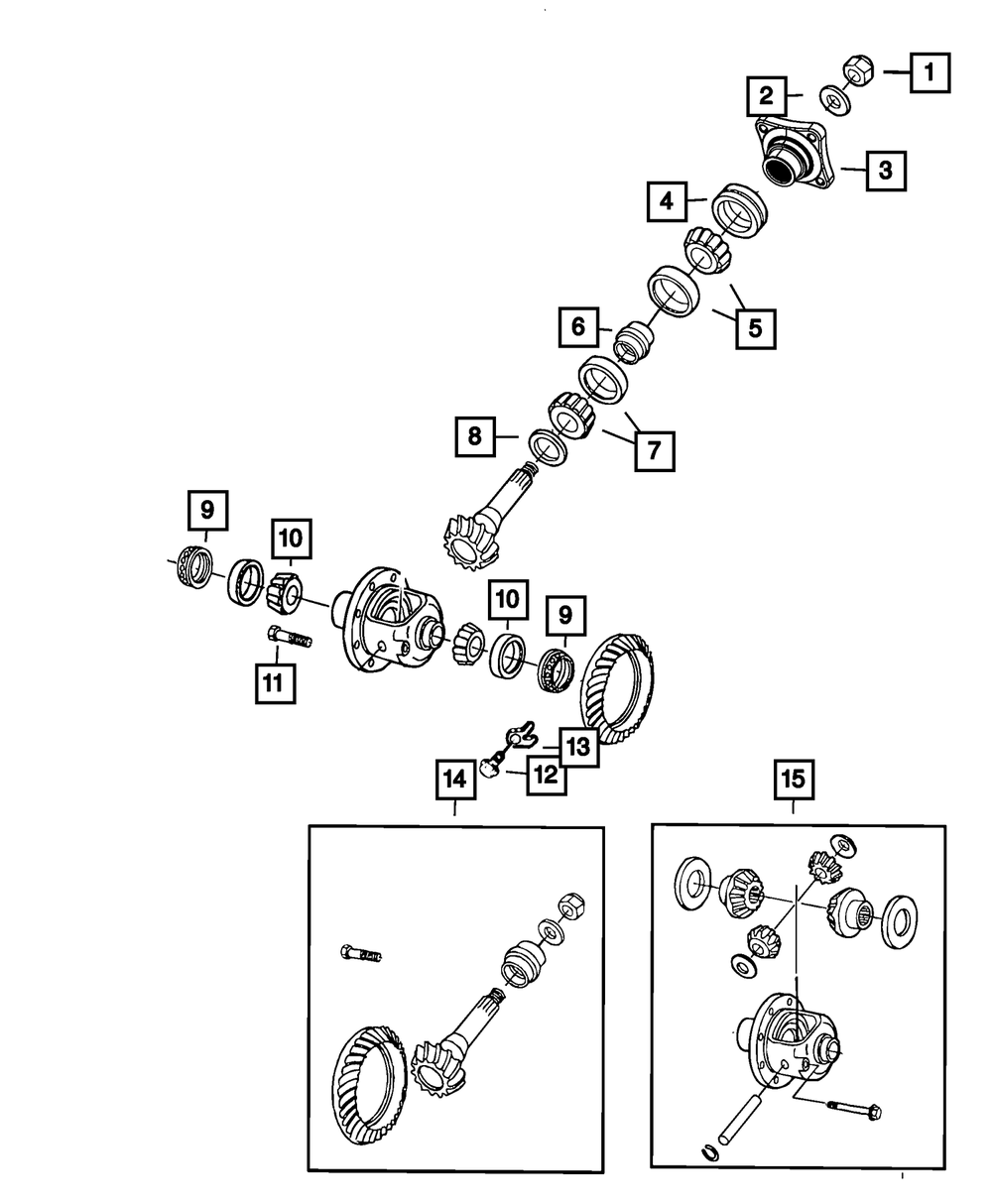 1
2
3
4
5
6
7
8
9
10
10
9
11
13
12
14
15