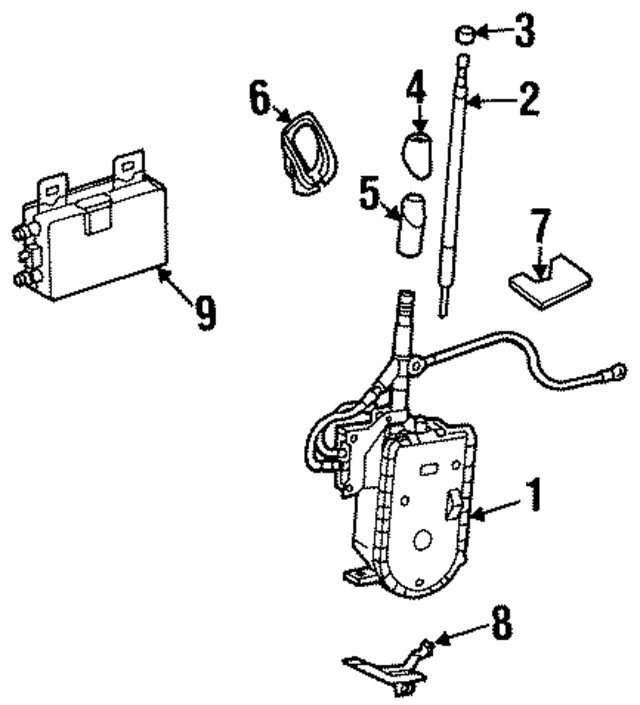 3
6
4
2
5
7
9
1
8