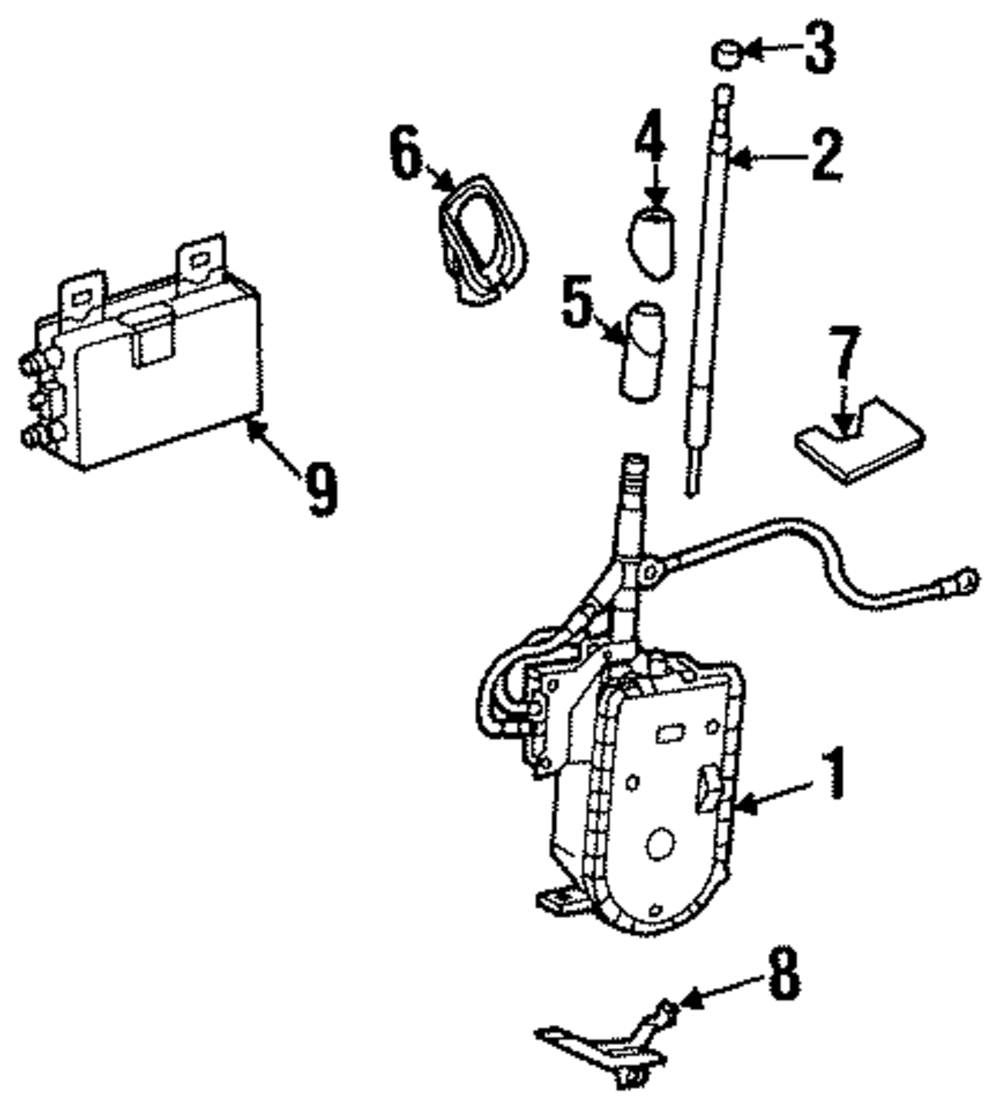 3
6
4
2
5
7
9
1
8