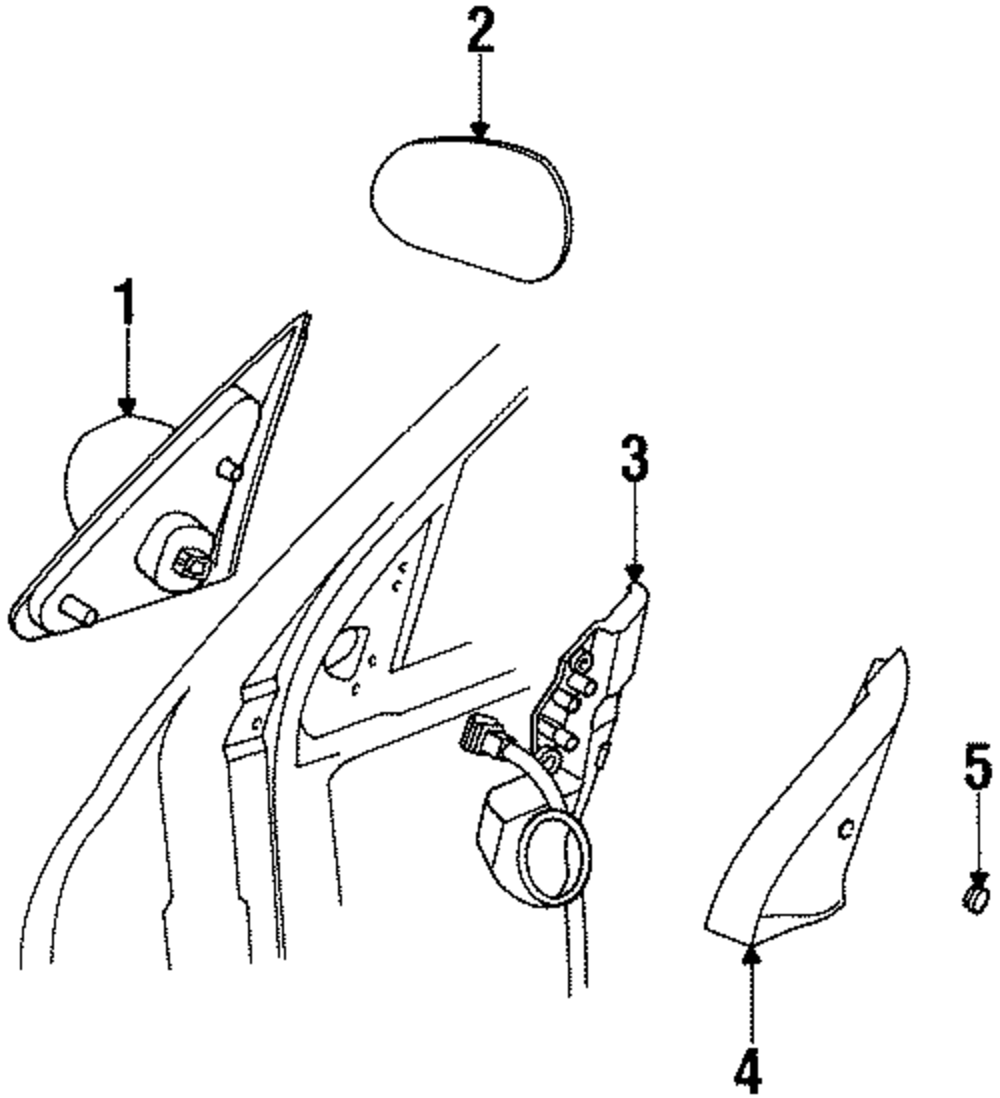 2
1
3
5
4