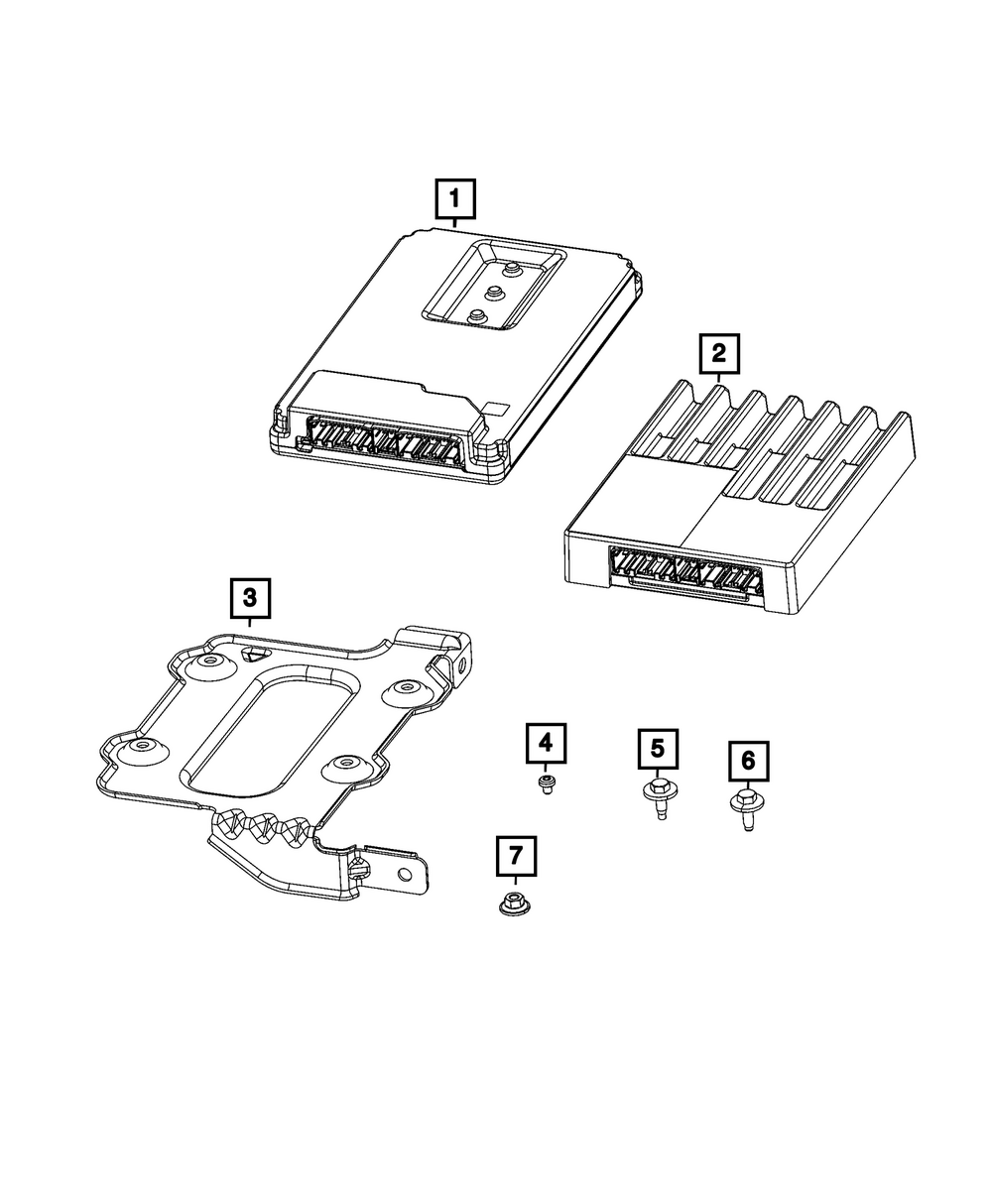 1
2
3
4
5
6
7