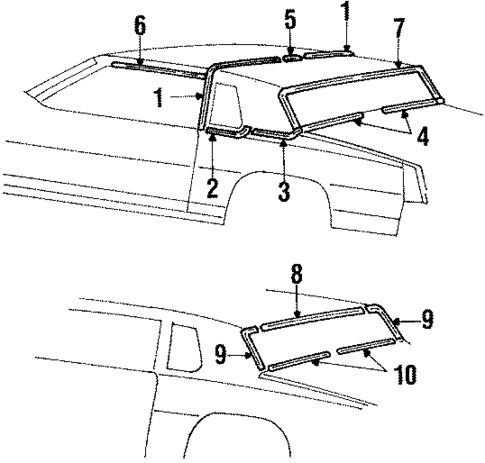 6
5
1
7
1
4
2
3
8
9
9
10