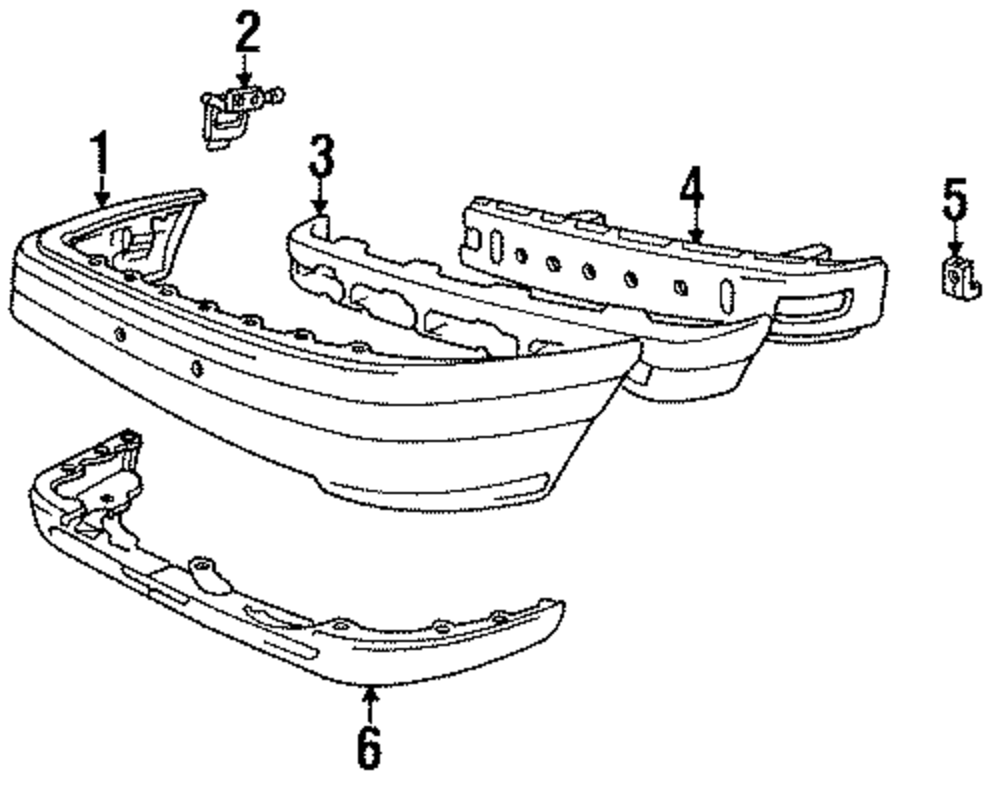 2
1
3
4
5
6