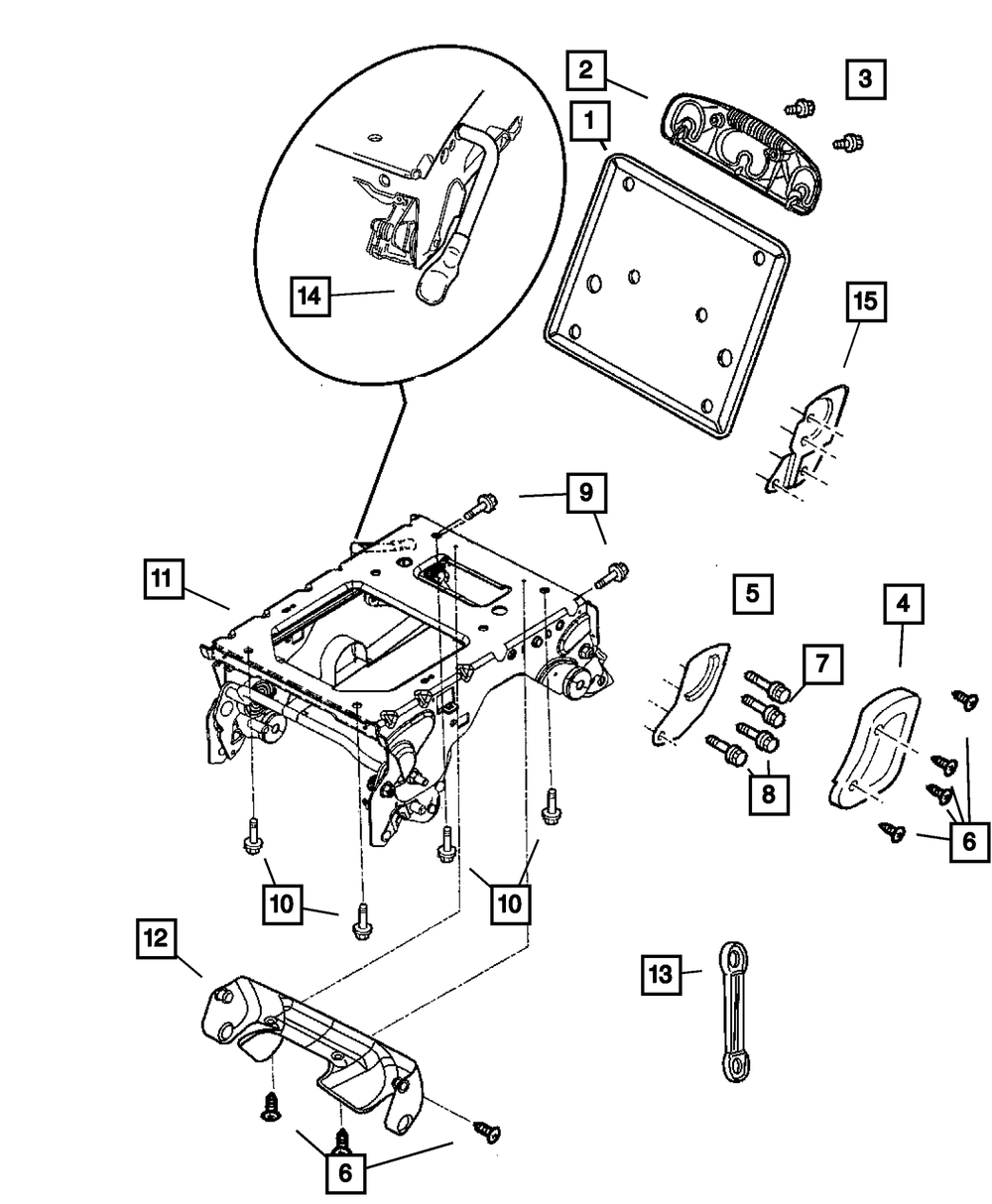 2
3
1
14
15
9
11
5
4
7
8
6
10
10
12
13
6