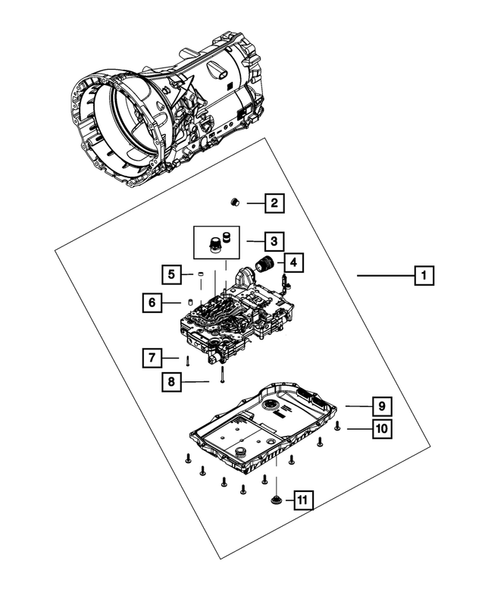 2
3
4
1
5
6
7
8
9
10
11