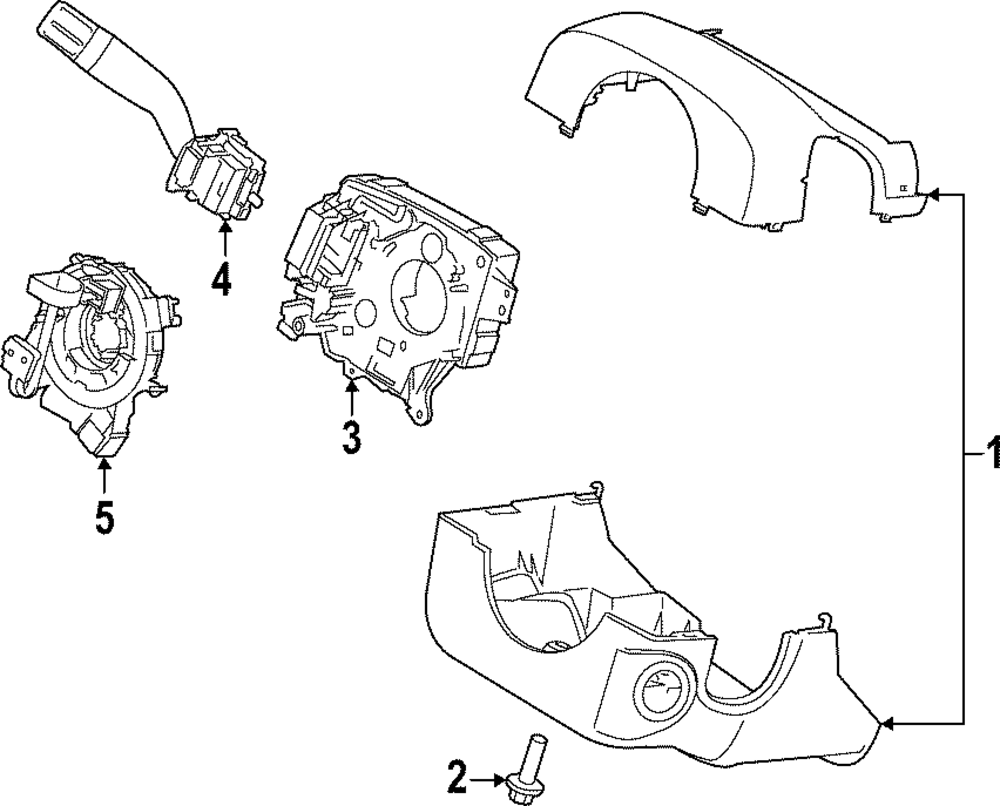 4
3
5
1
2