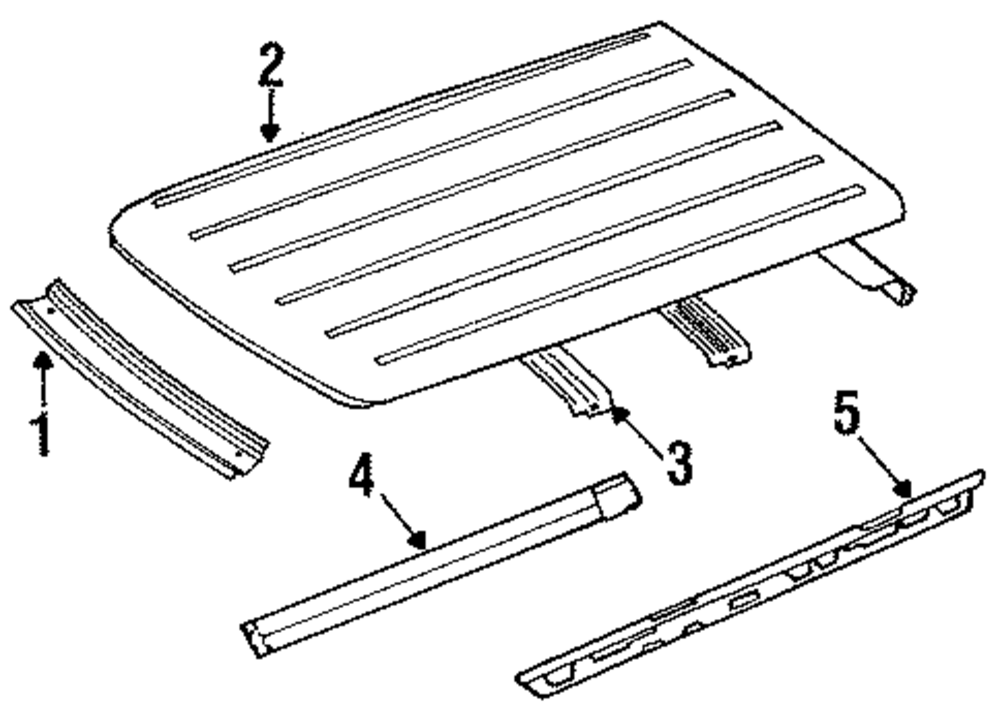 2
1
3
4
5