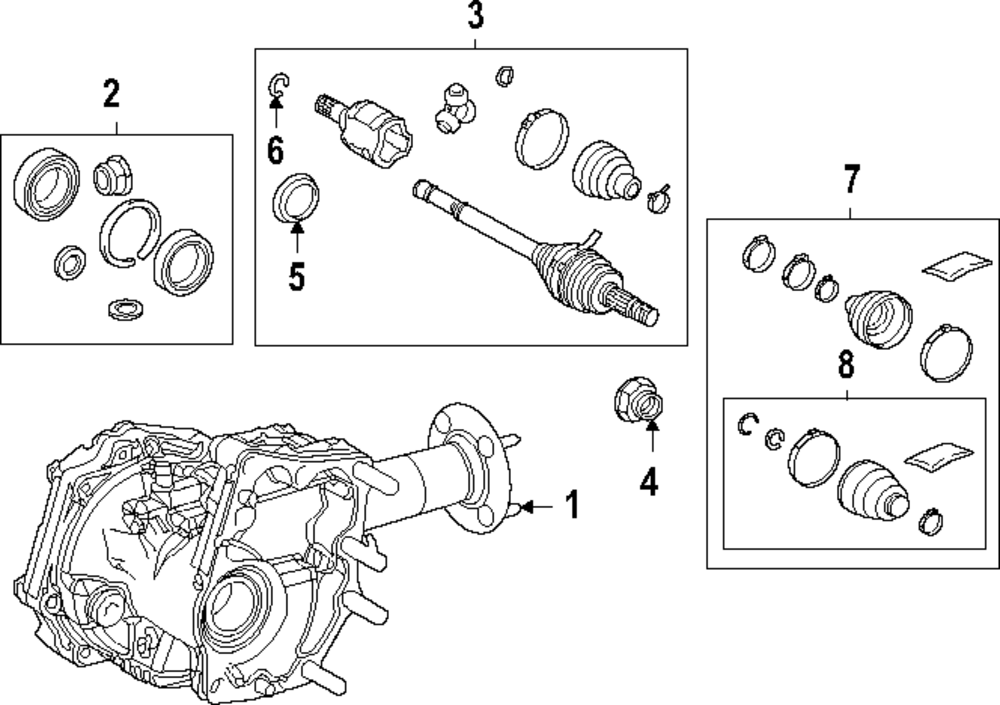 3
2
6
5
7
8
4
1