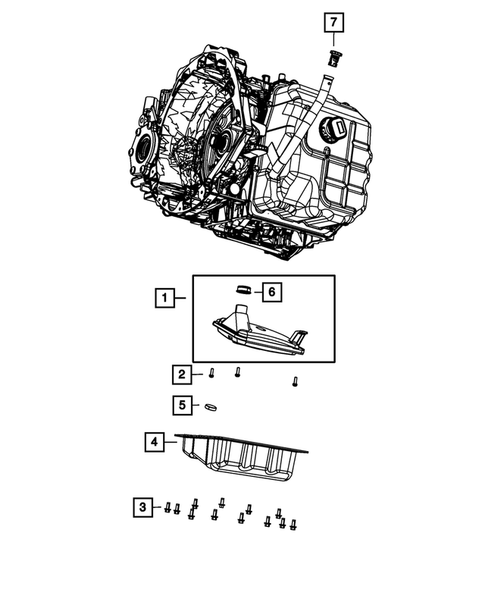 7

1

6

2

5

4

3