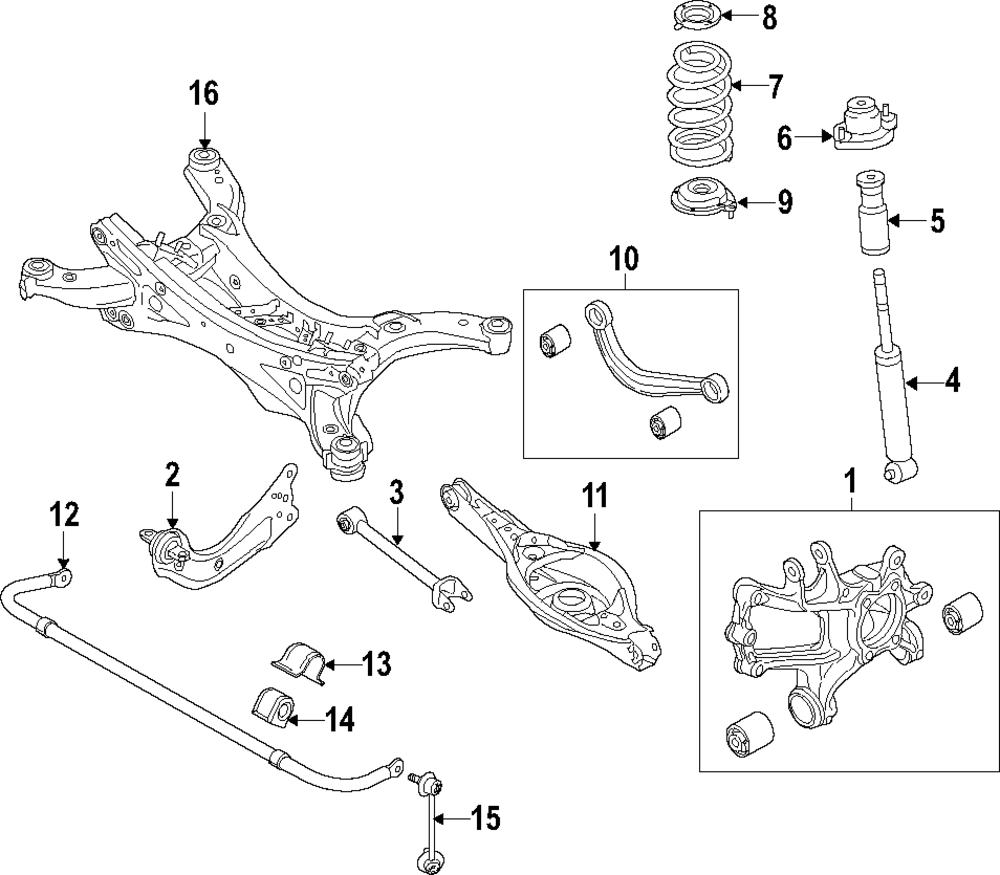 8
7
16
6
9
5
10
4
2
3
11
1
12
13
14
15