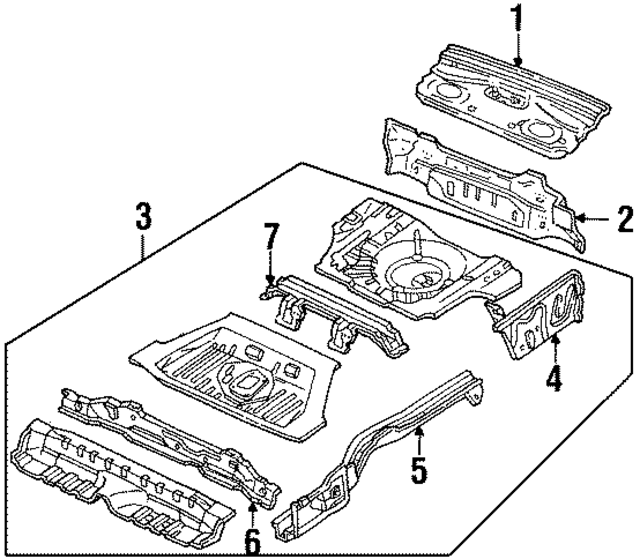 1
2
3
7
4
5
6