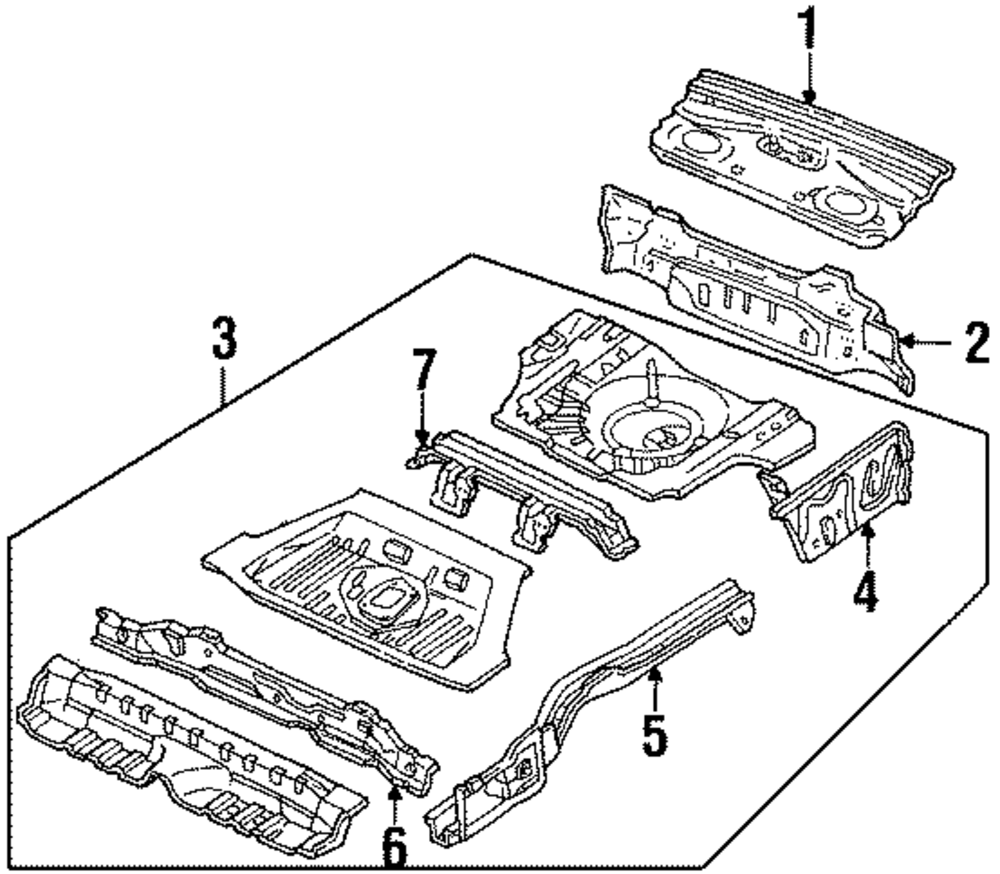 1
2
3
7
4
5
6