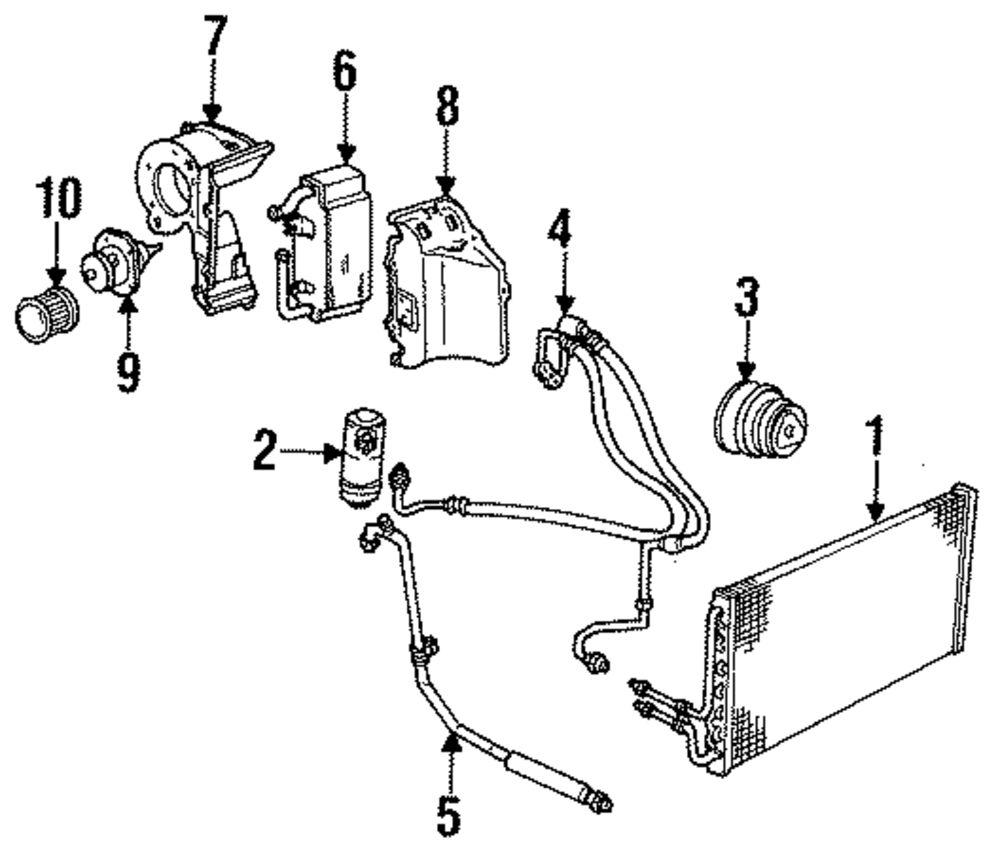 7
6
8
10
4
3
9
2
1
5