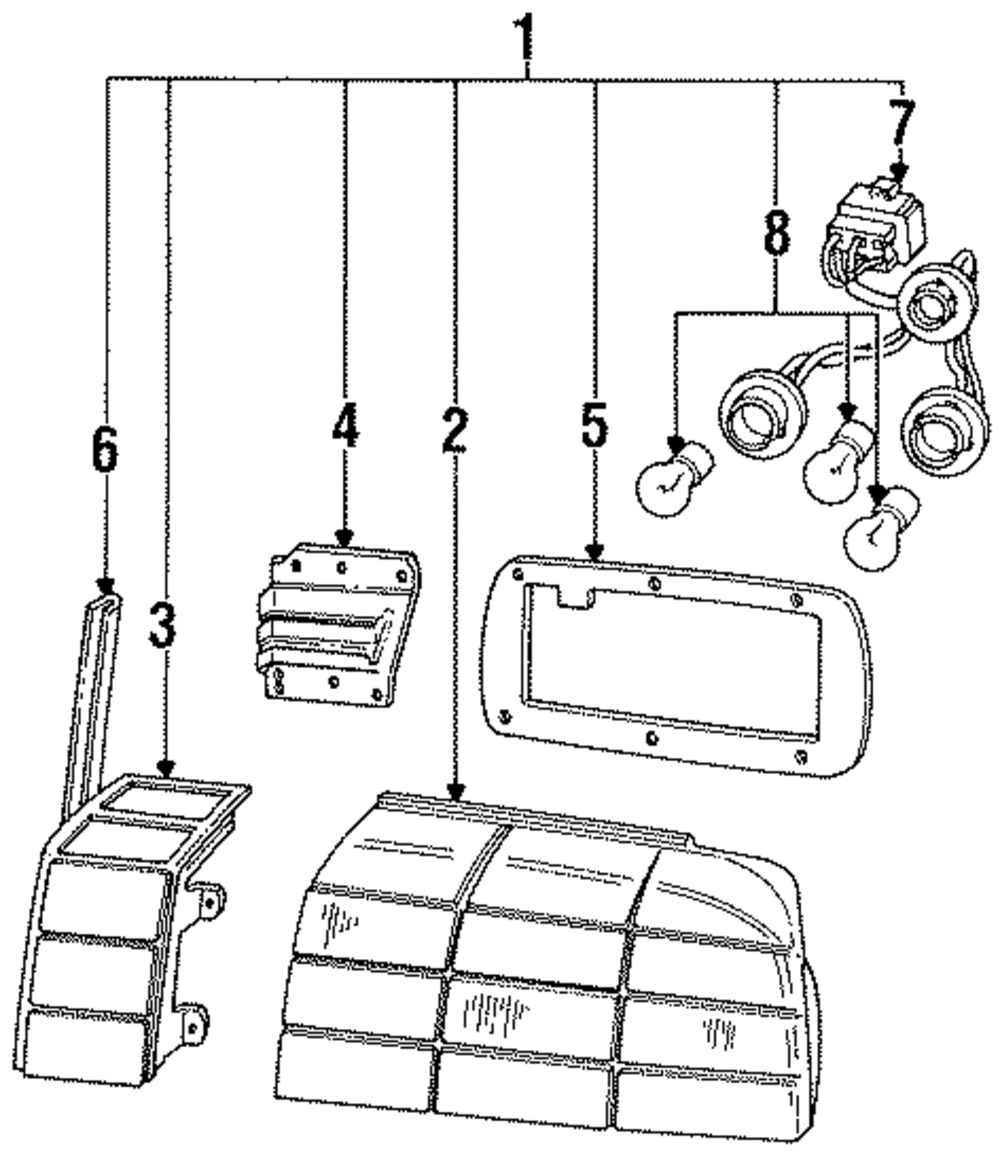 1
7
8
6
4
2
5
3