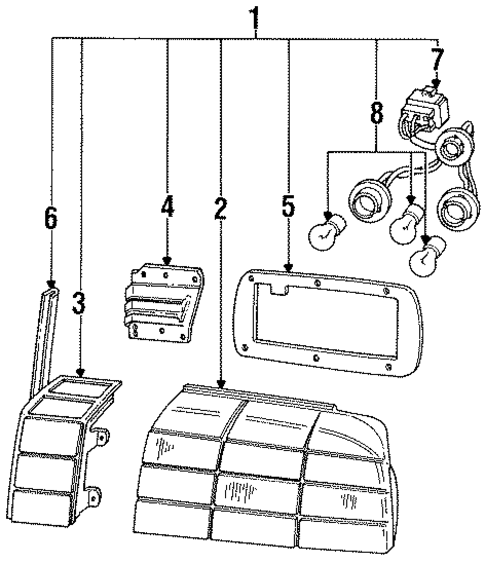 1
7
8
6
4
2
5
3