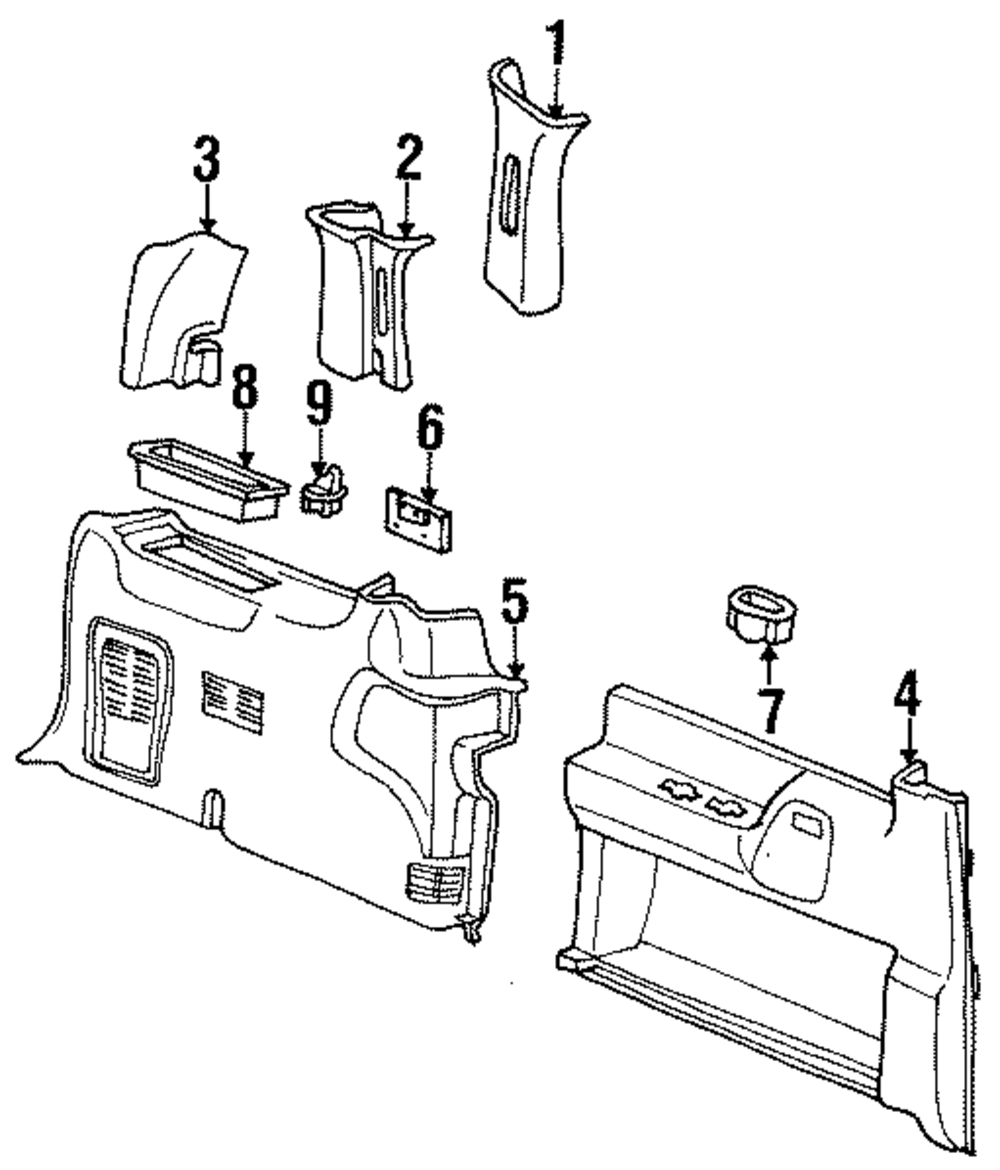 1
3
2
8
9
6
5
7
4