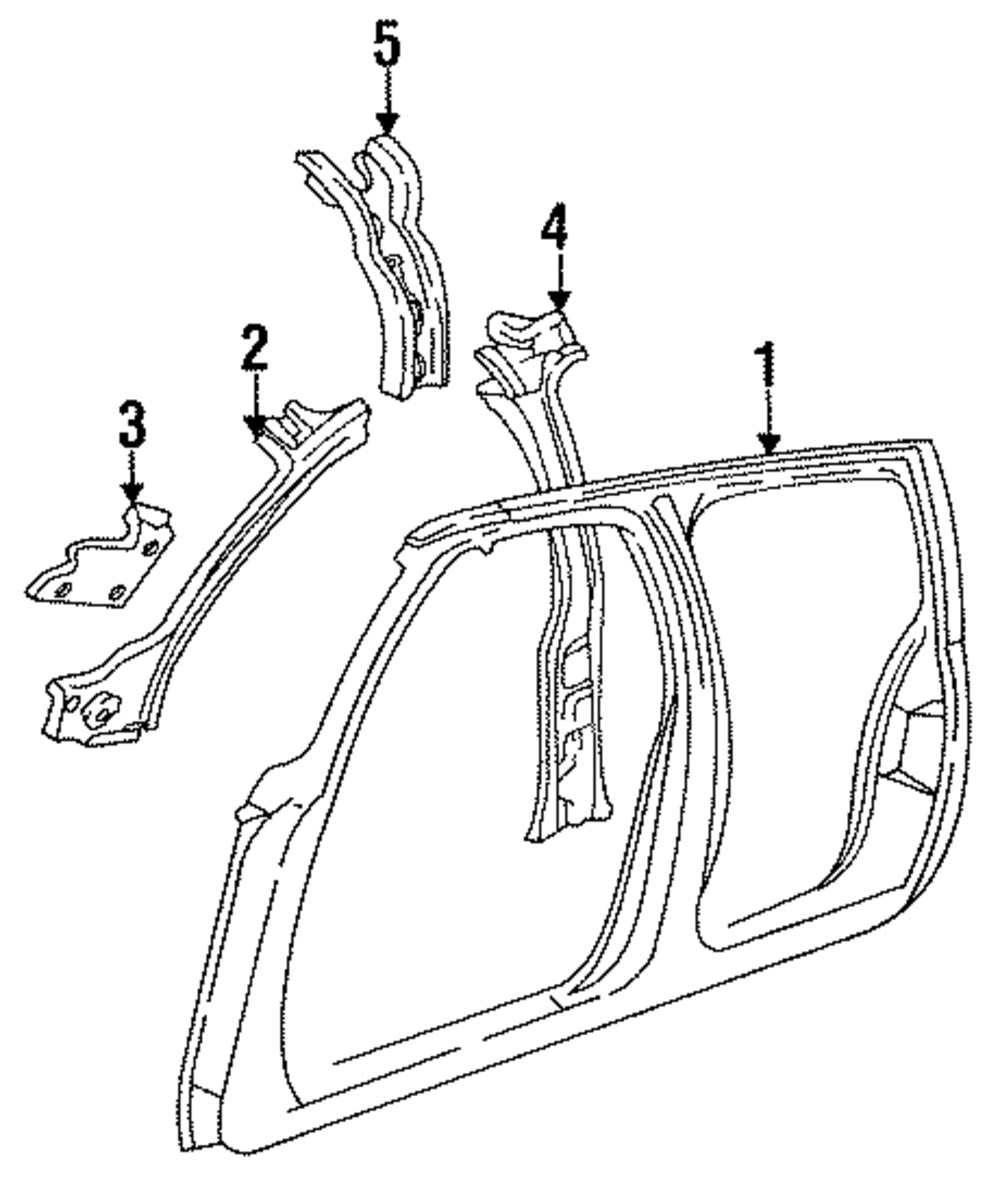 5
4
2
1
3