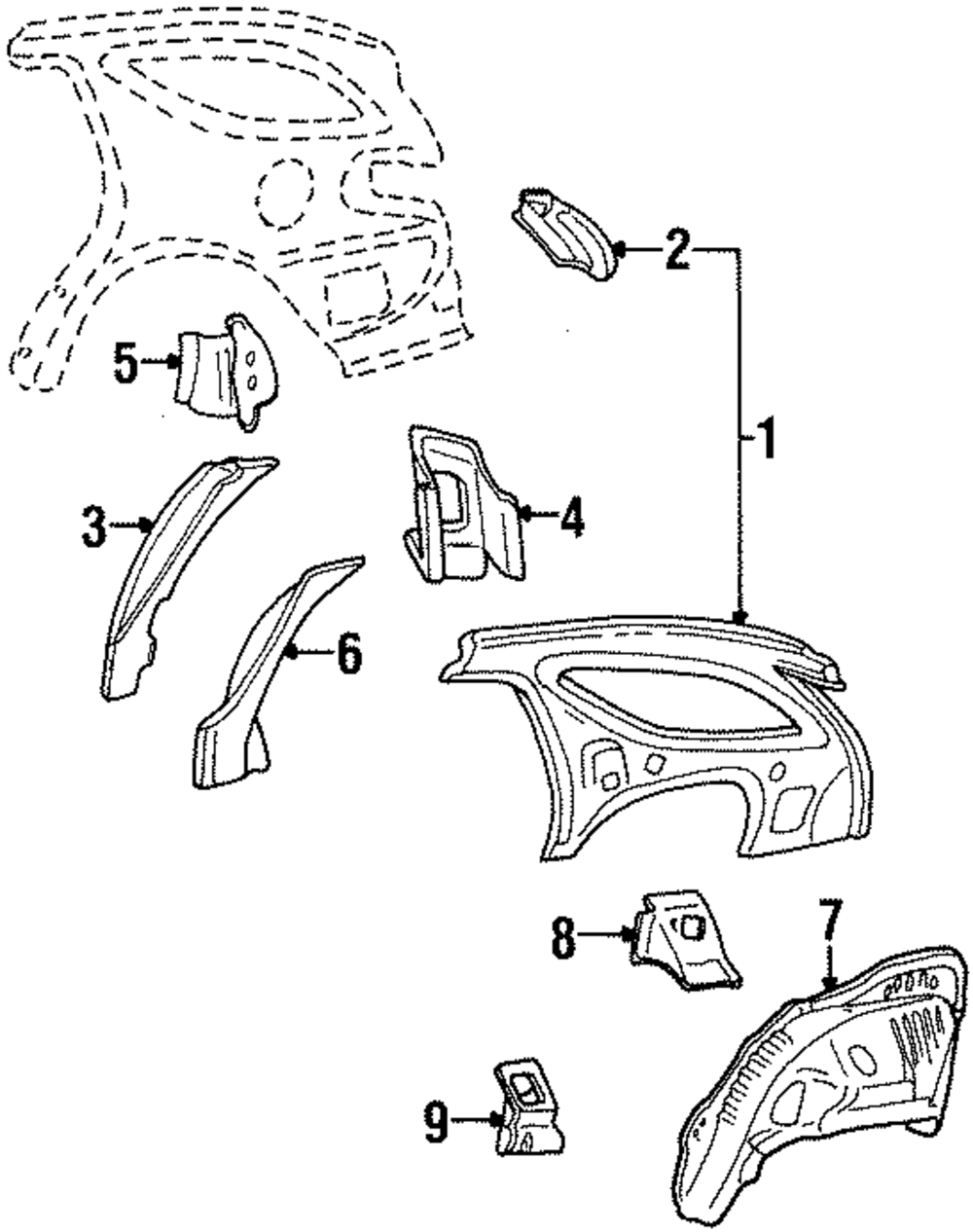 2
5
1
3
4
6
8
7
9