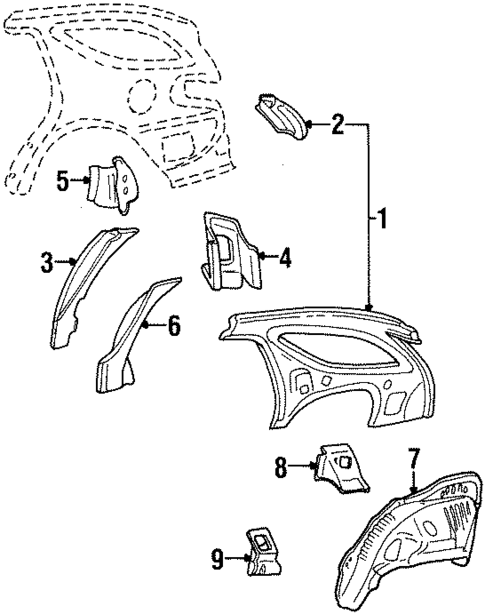 2
5
1
3
4
6
8
7
9