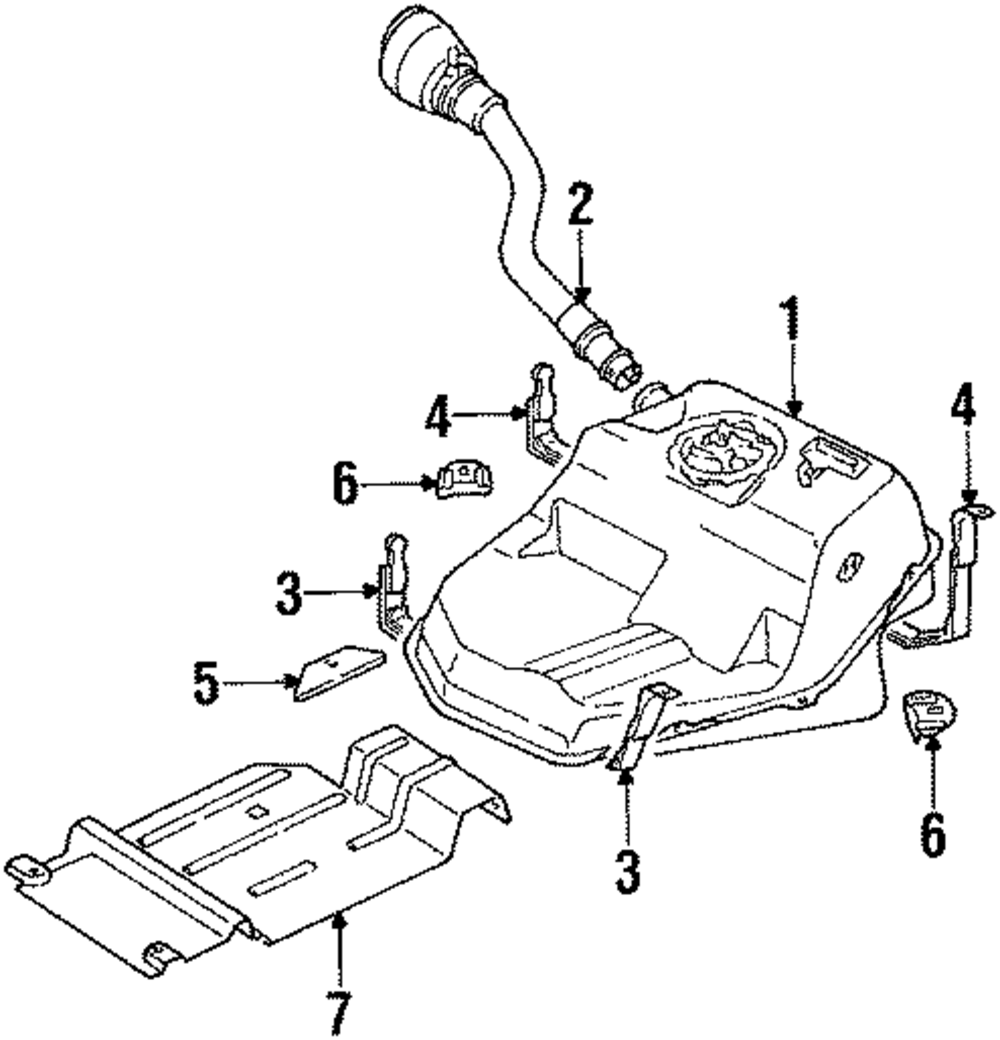 2
1
4
4
6
3
5
3
6
7