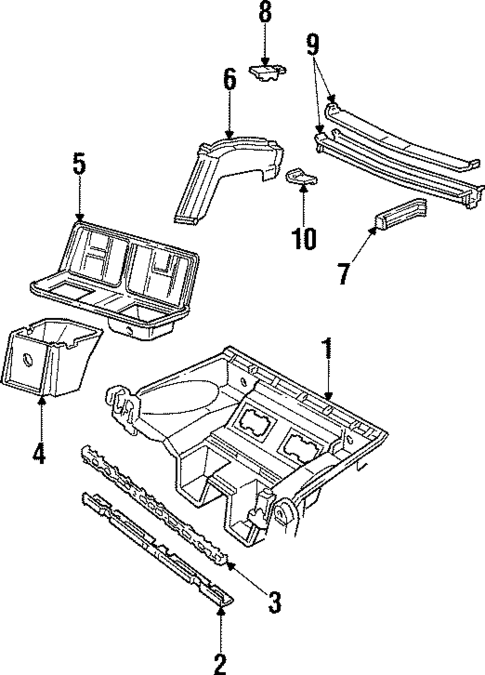 8
9
6
5
10
7
1
4
3
2