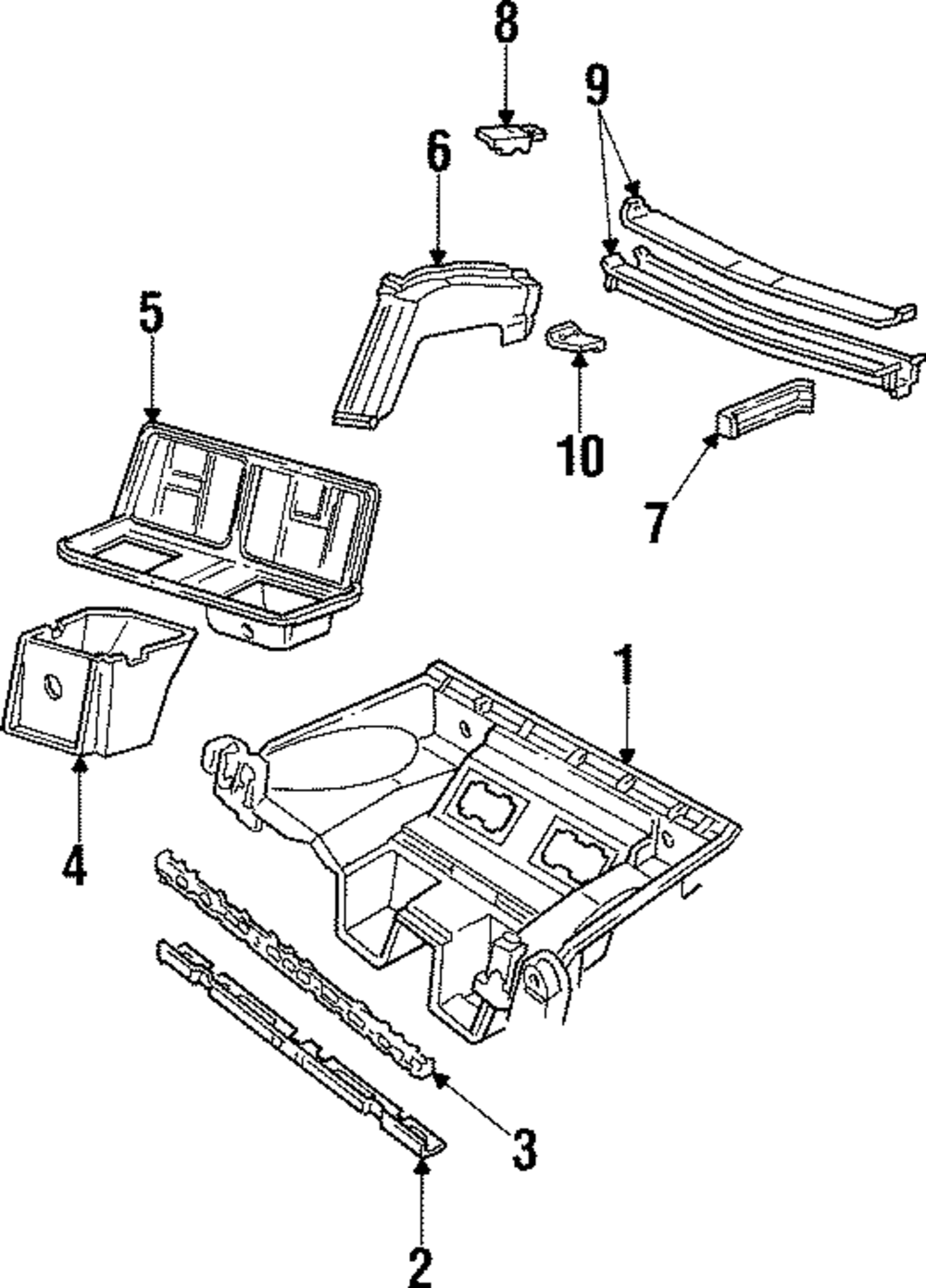 8
9
6
5
10
7
1
4
3
2