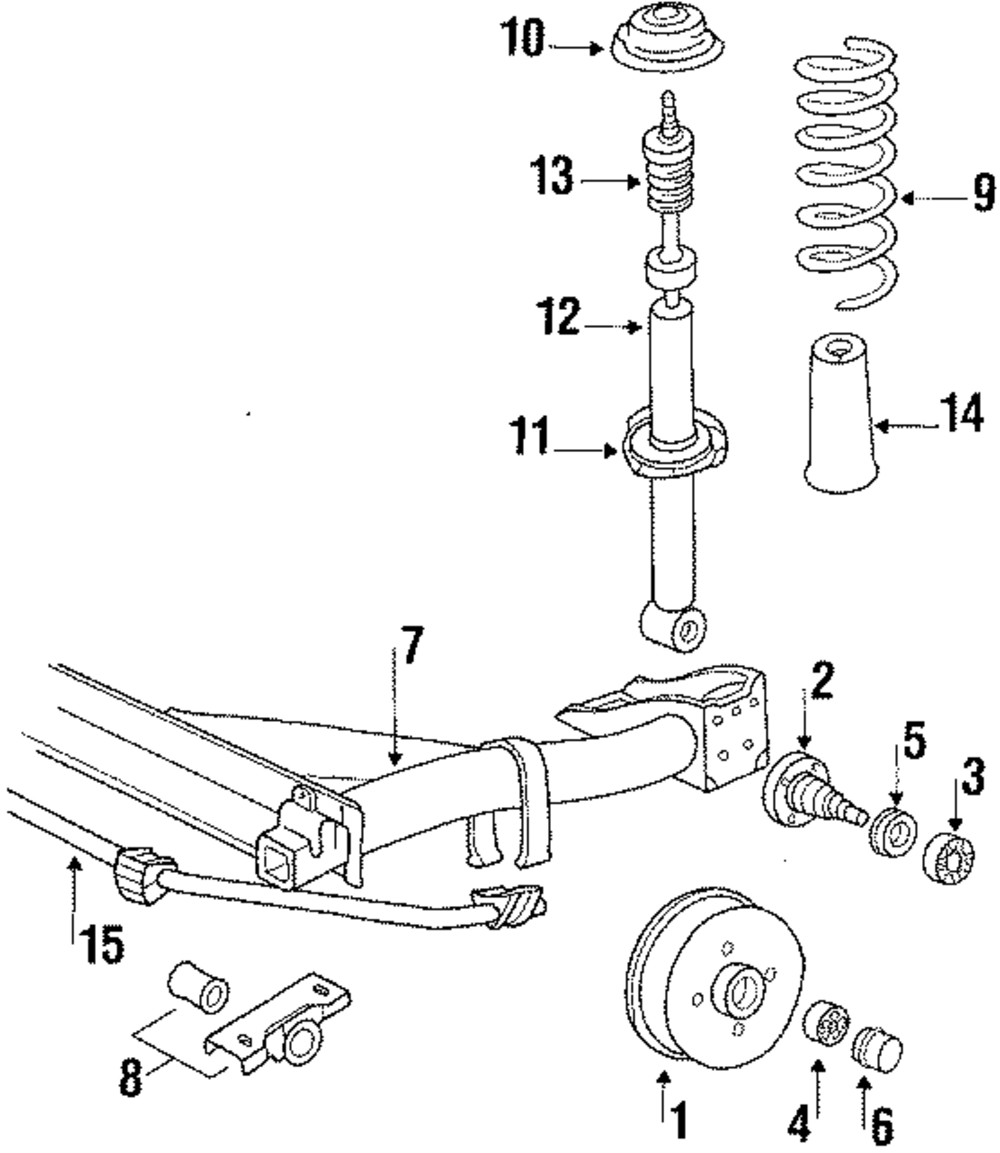 10
13
9
12
14
11
7
2
5
3
15
8
1
4
6