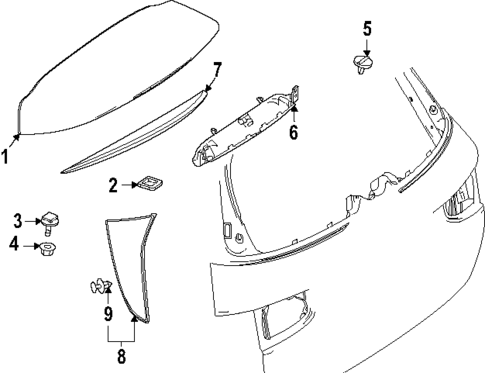 5
7
6
1
2
3
4
9
8