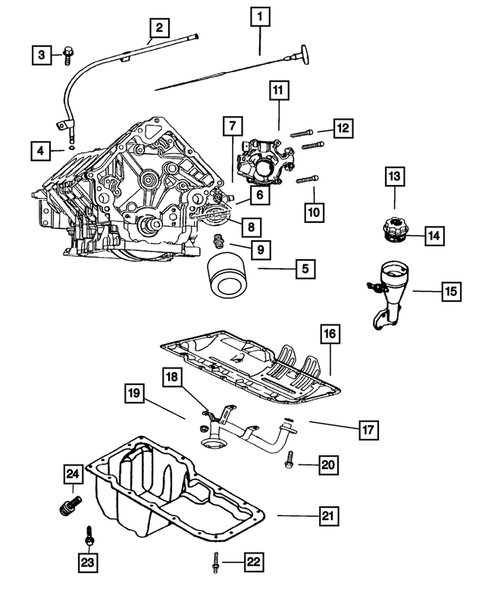 1
2
3
4
11
7
12
6
10
8
9
5
13
14
15
16
18
19
17
20
24
21
23
22