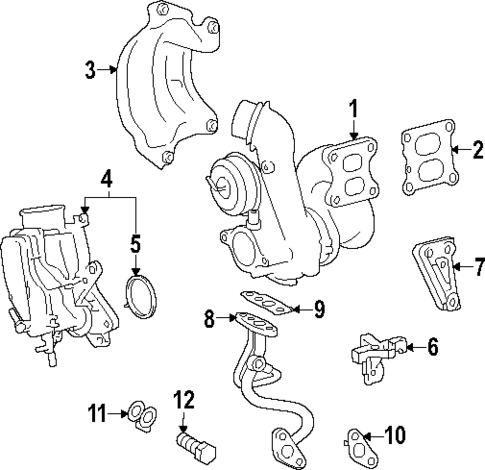 3
1
2
4
5
7
9
8
6
11
12
10