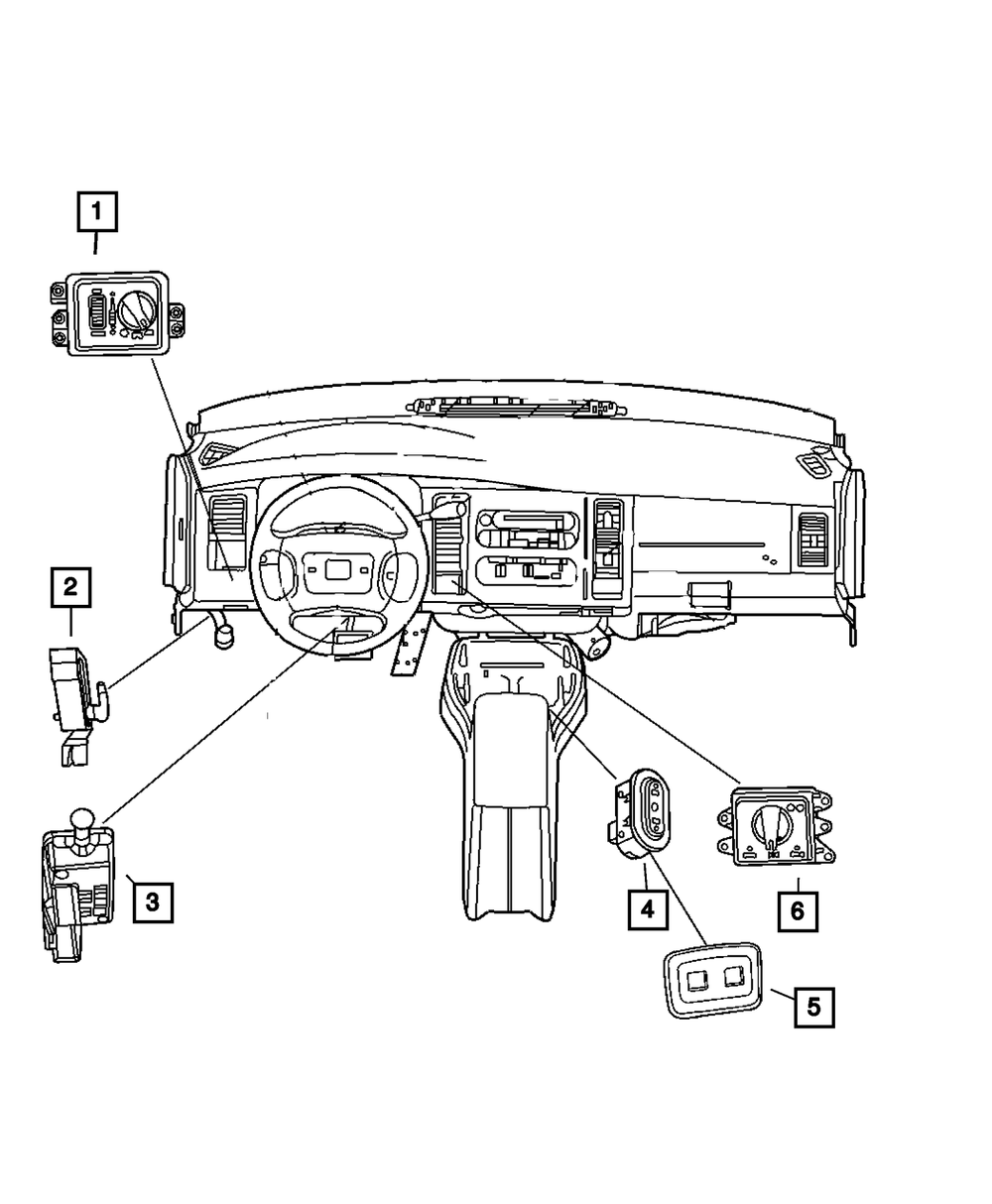 1
2
3
4
6
5