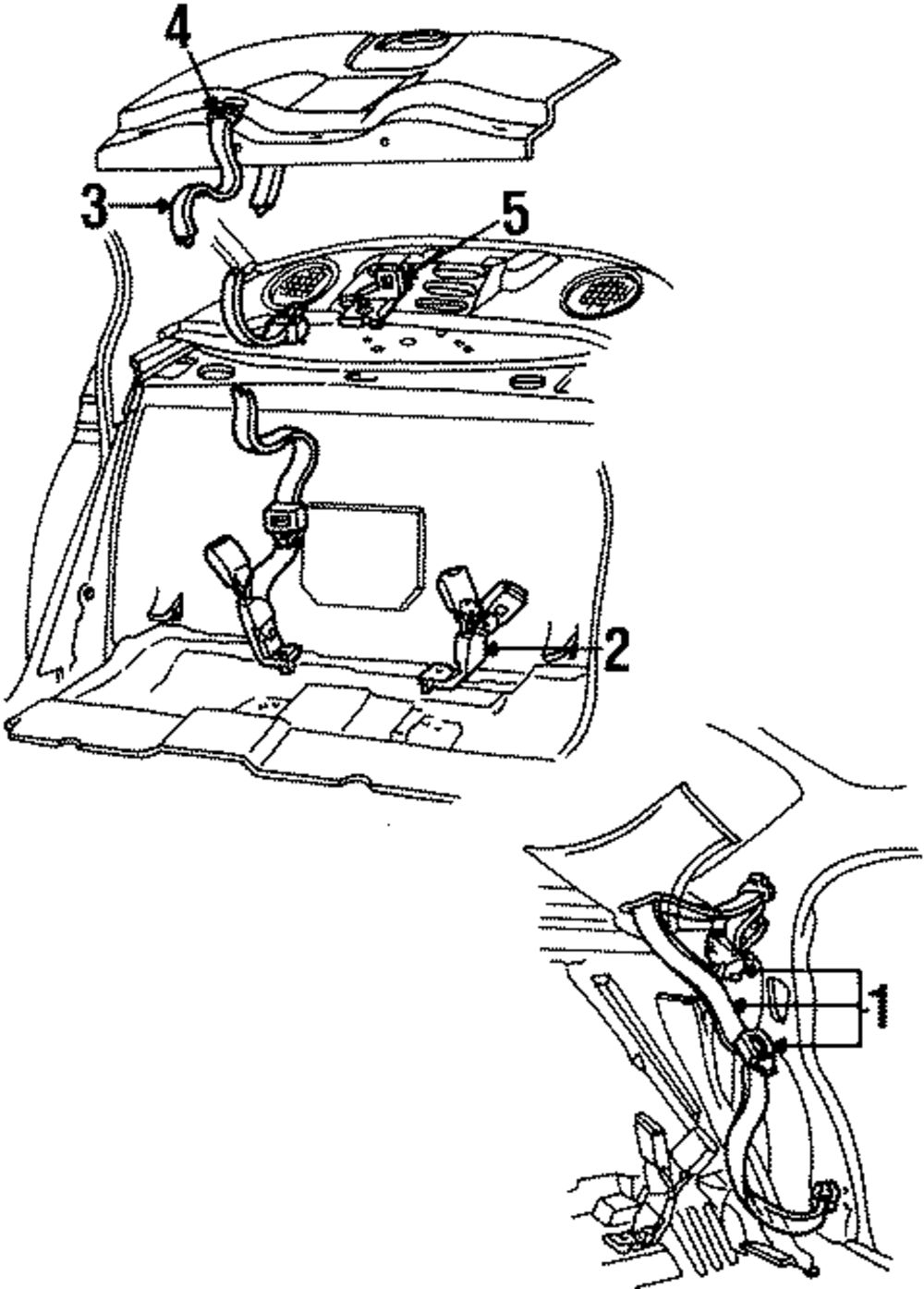 4
3
5
2
1