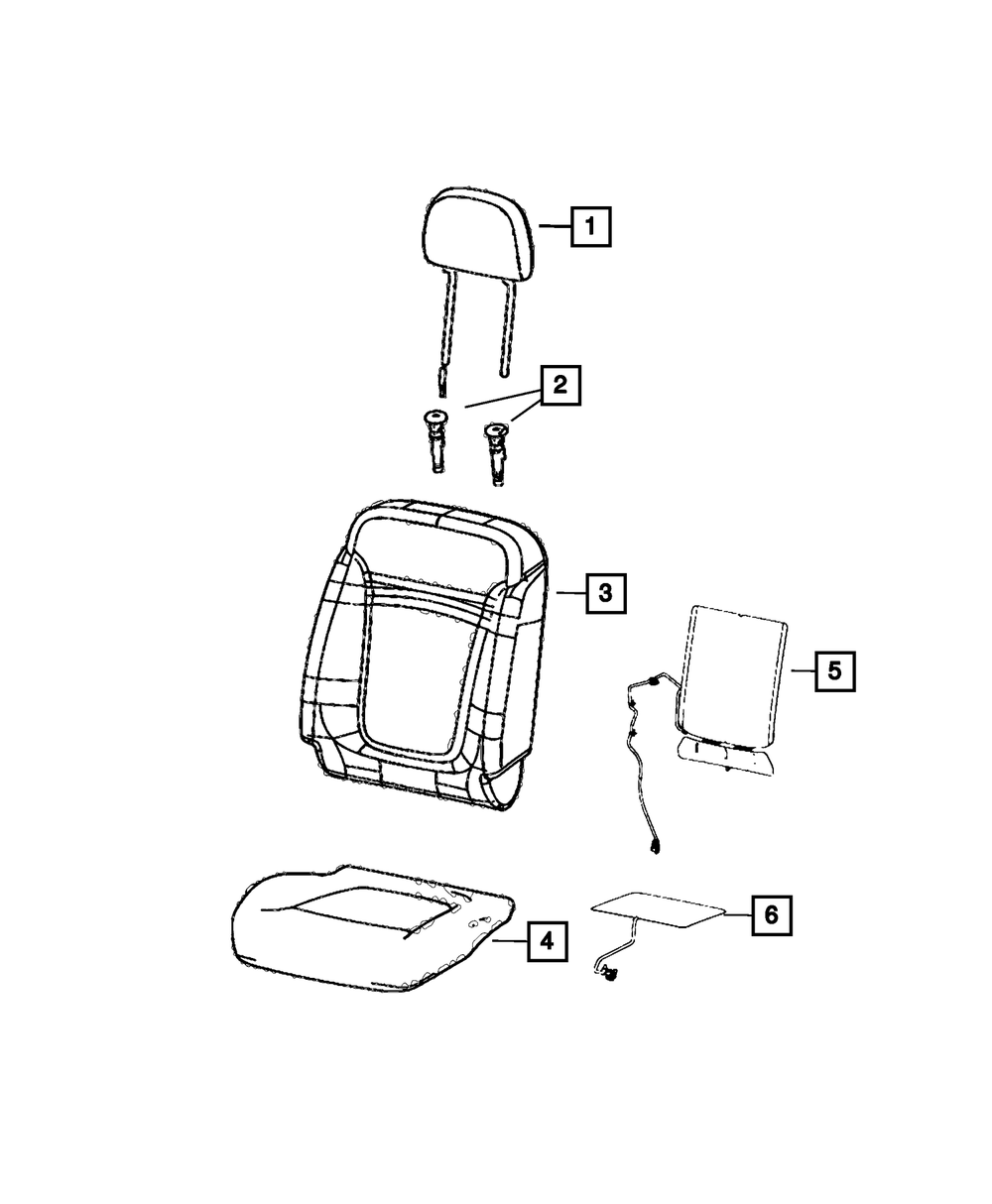 1
2
3
5
4
6