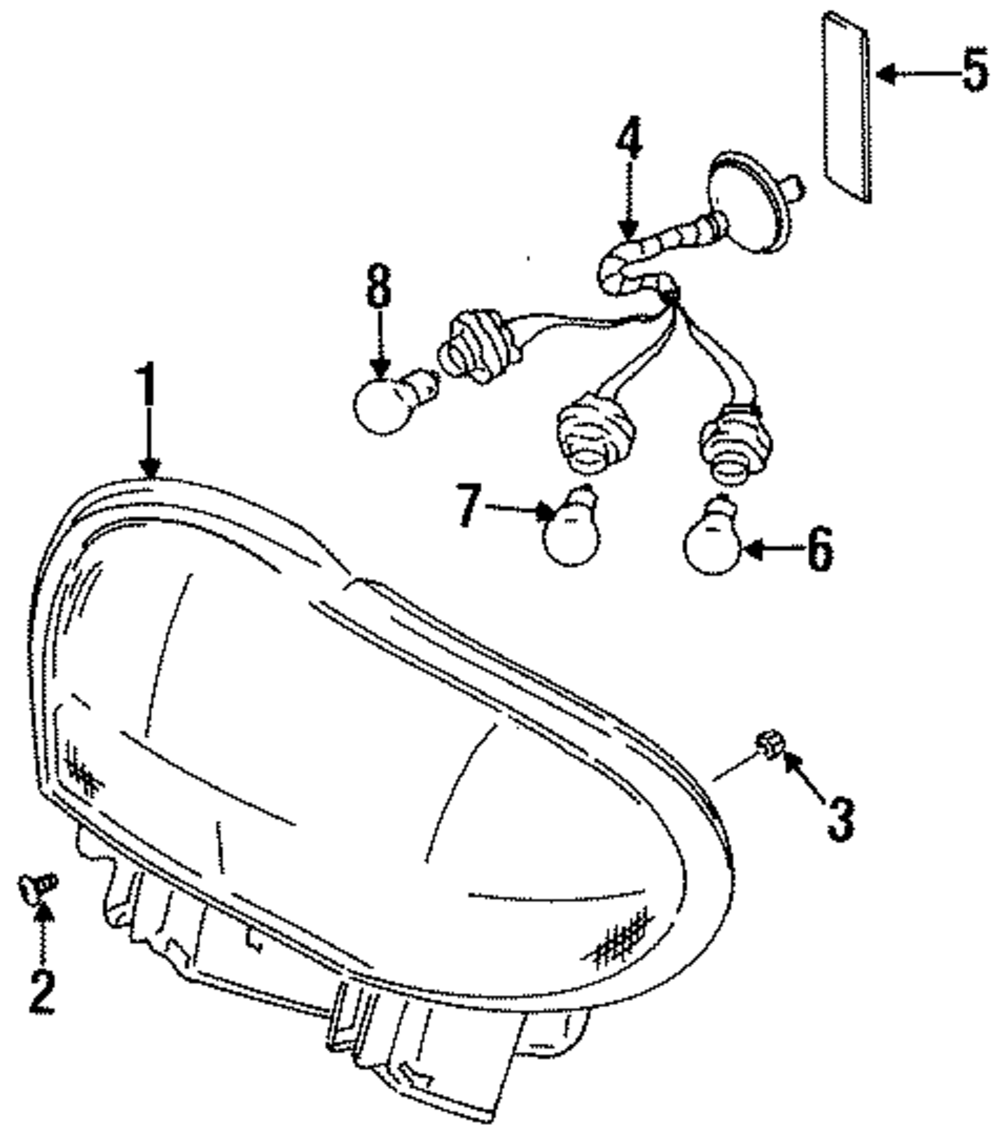 5
4
8
1
7
6
3
2