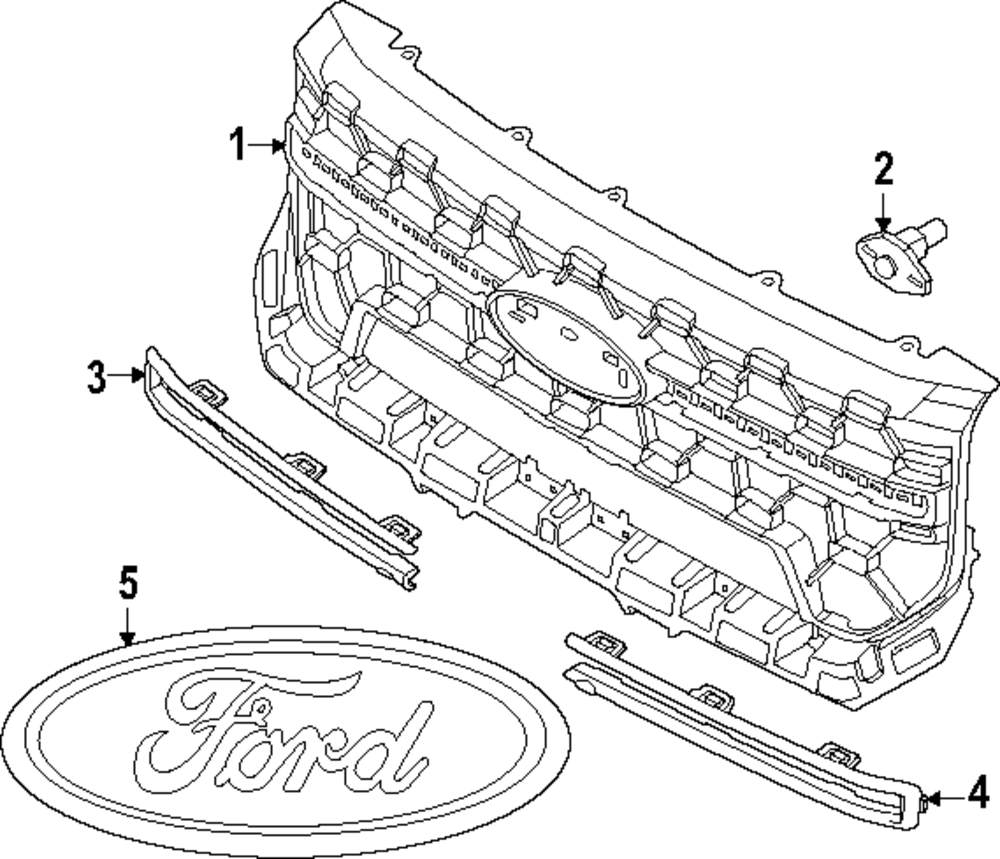 1
2
3
5
Ford
4