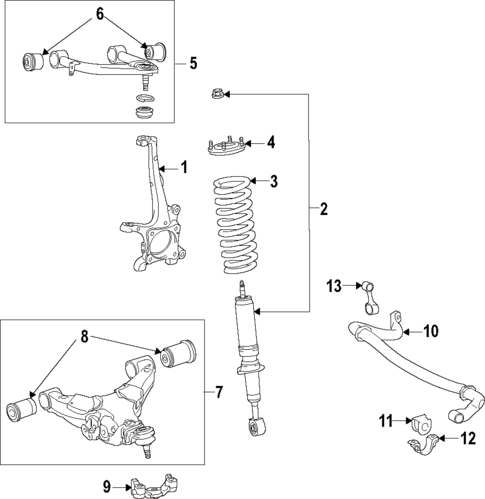 6
5
4
1
3
2
13
10
8
7
11
12
9