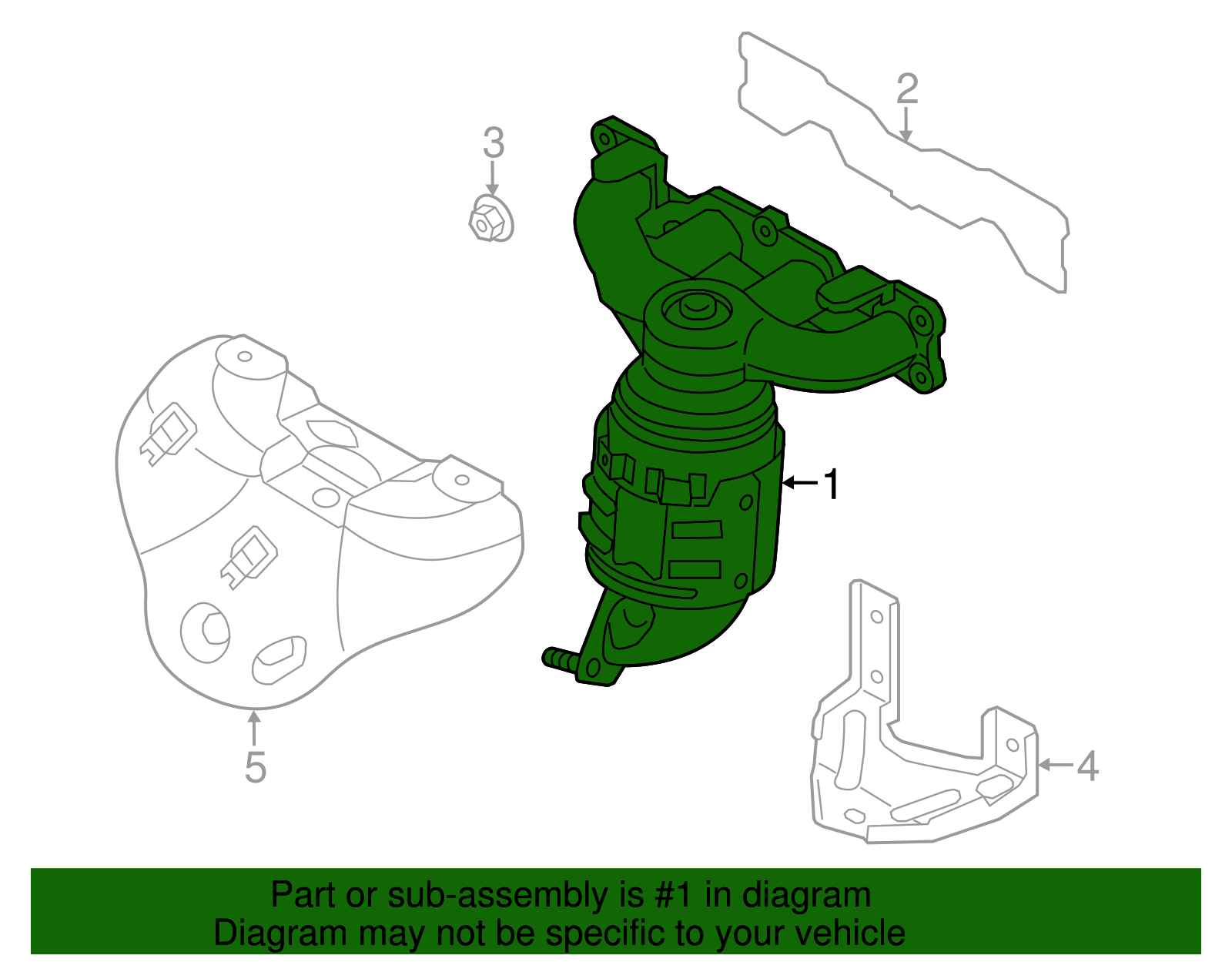 2

3

1

5

4

Part or sub-assembly is #1 in diagram
Diagram may not be specific to your vehicle