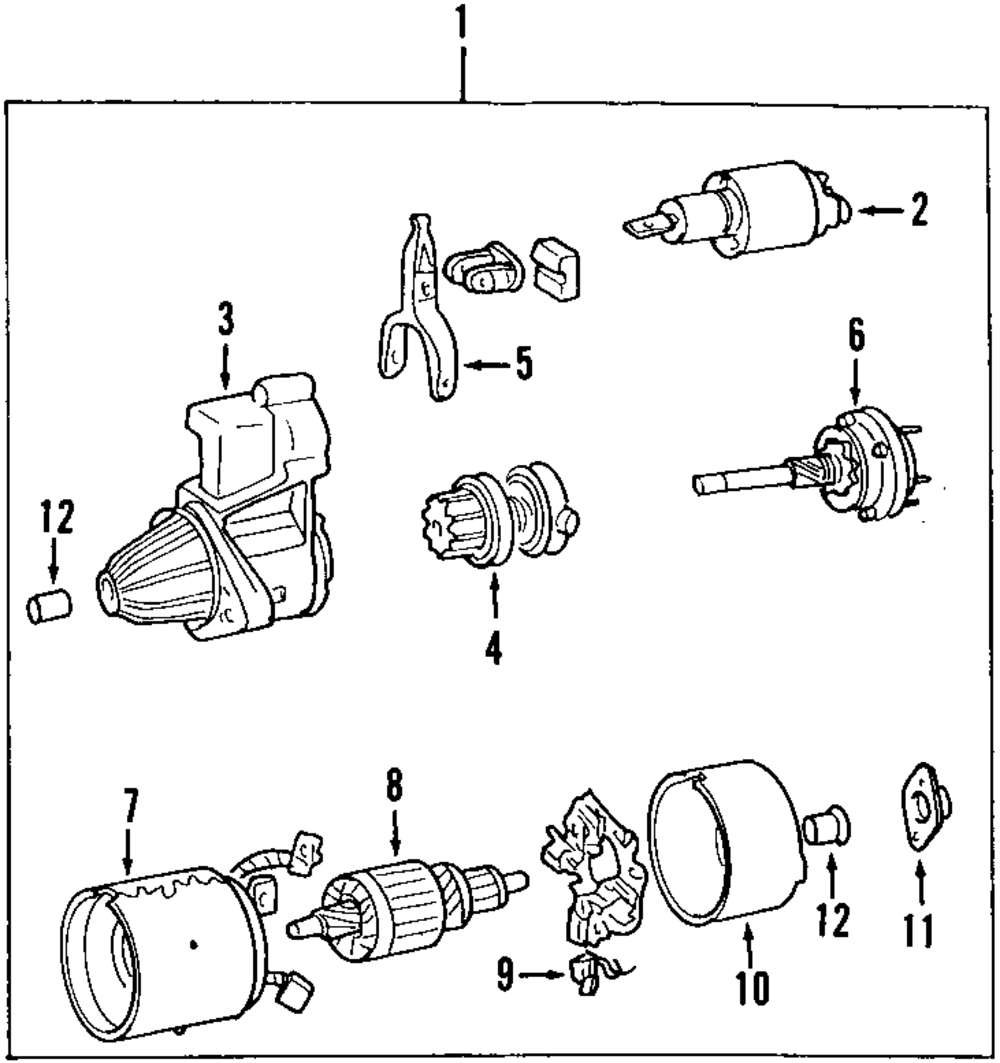 1
2
3
5
6
12
4
7
8
9
10
12
11