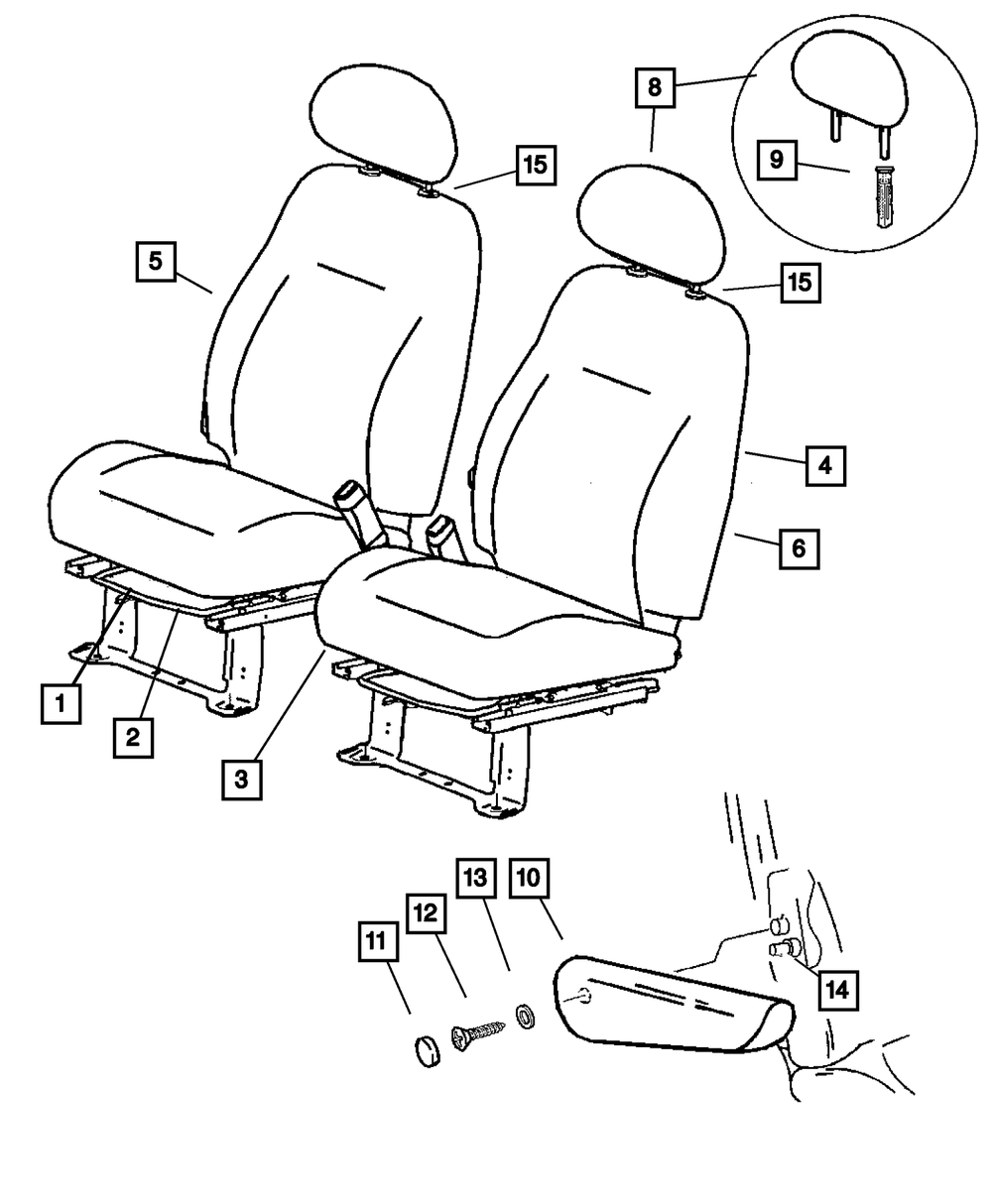 8
9
15
5
15
4
6
1
2
3
13
10
12
11
14