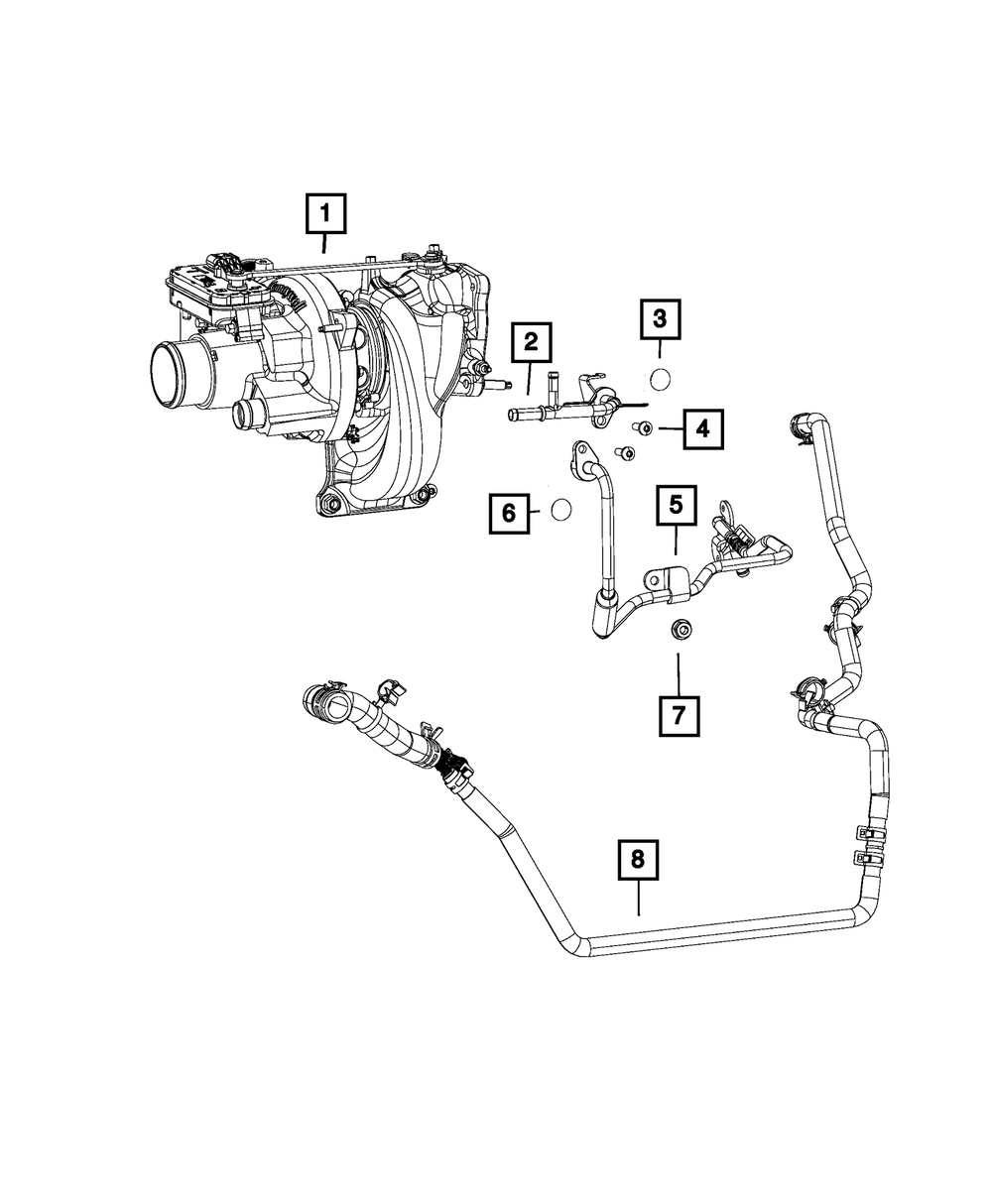 1
2
3
4
6
5
7
8