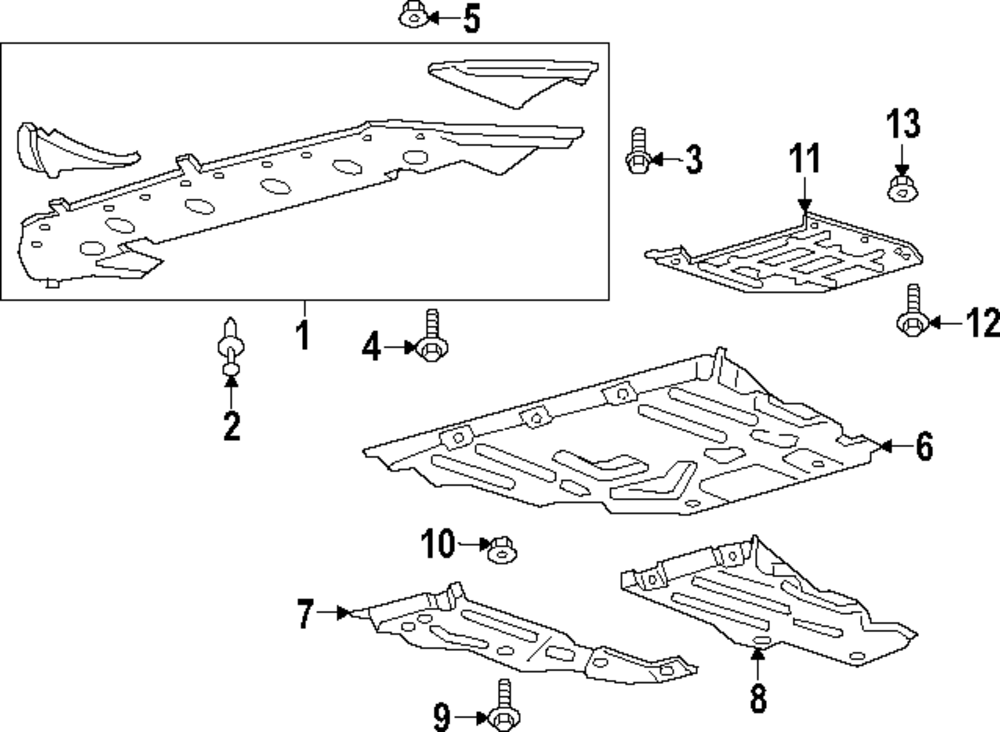 5
3
13
11
1
4
12
2
6
10
7
8
9