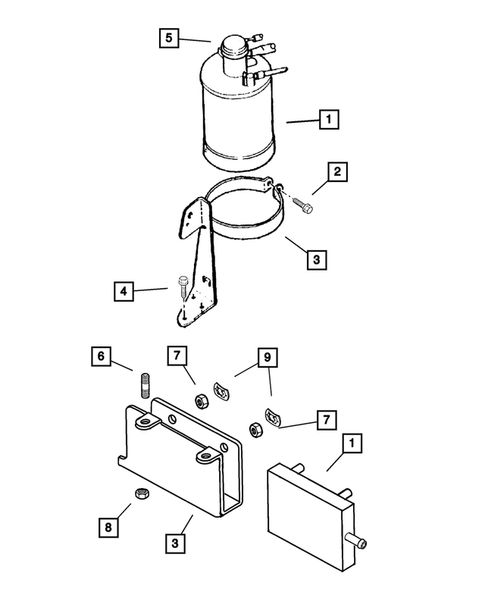 5
1
2
3
4
6
7
9
7
1
8
3